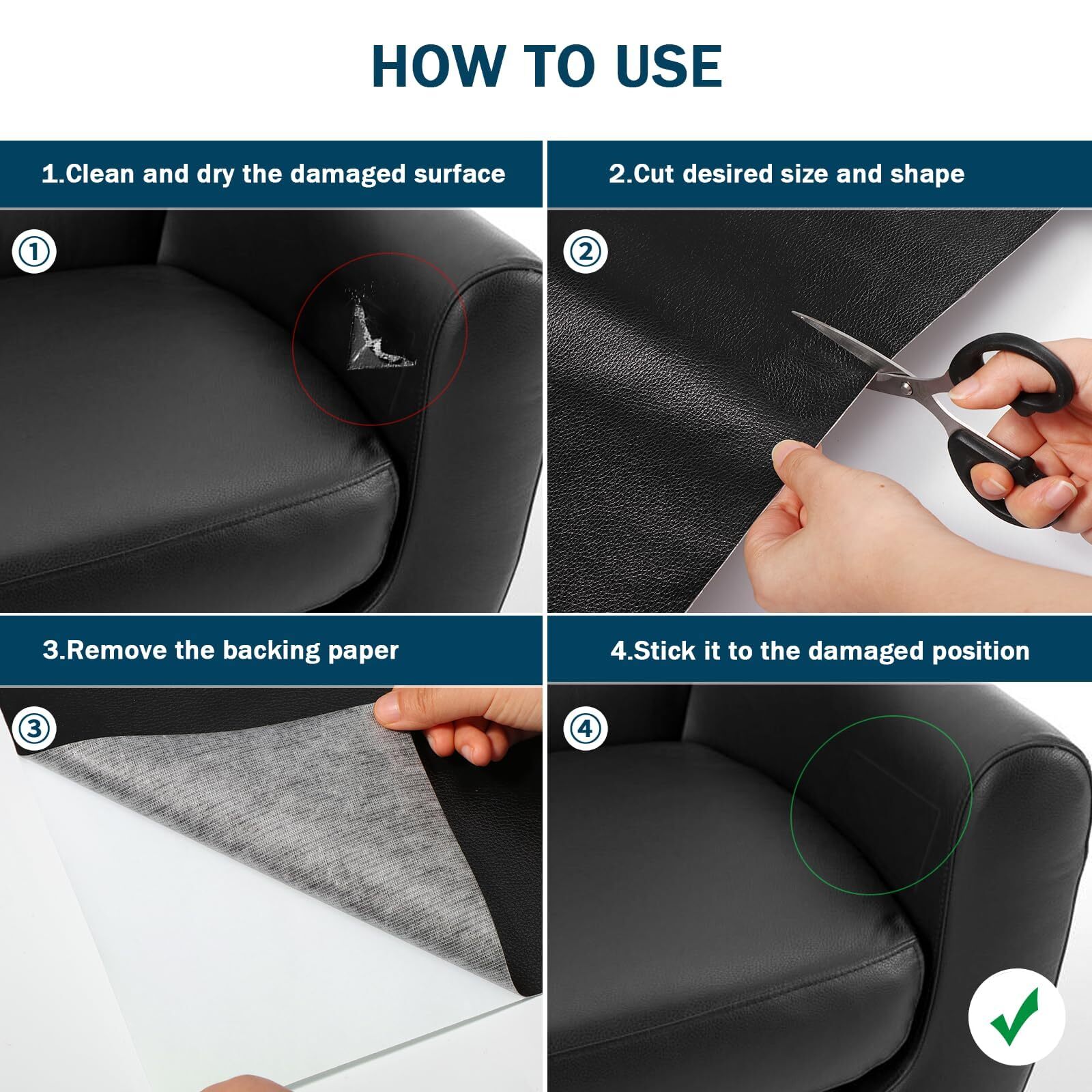 HOW TO USE

1.Clean and dry the damaged surface

①

2.Cut desired size and shape

②

3.Remove the backing paper

③

4.Stick it to the damaged position

④