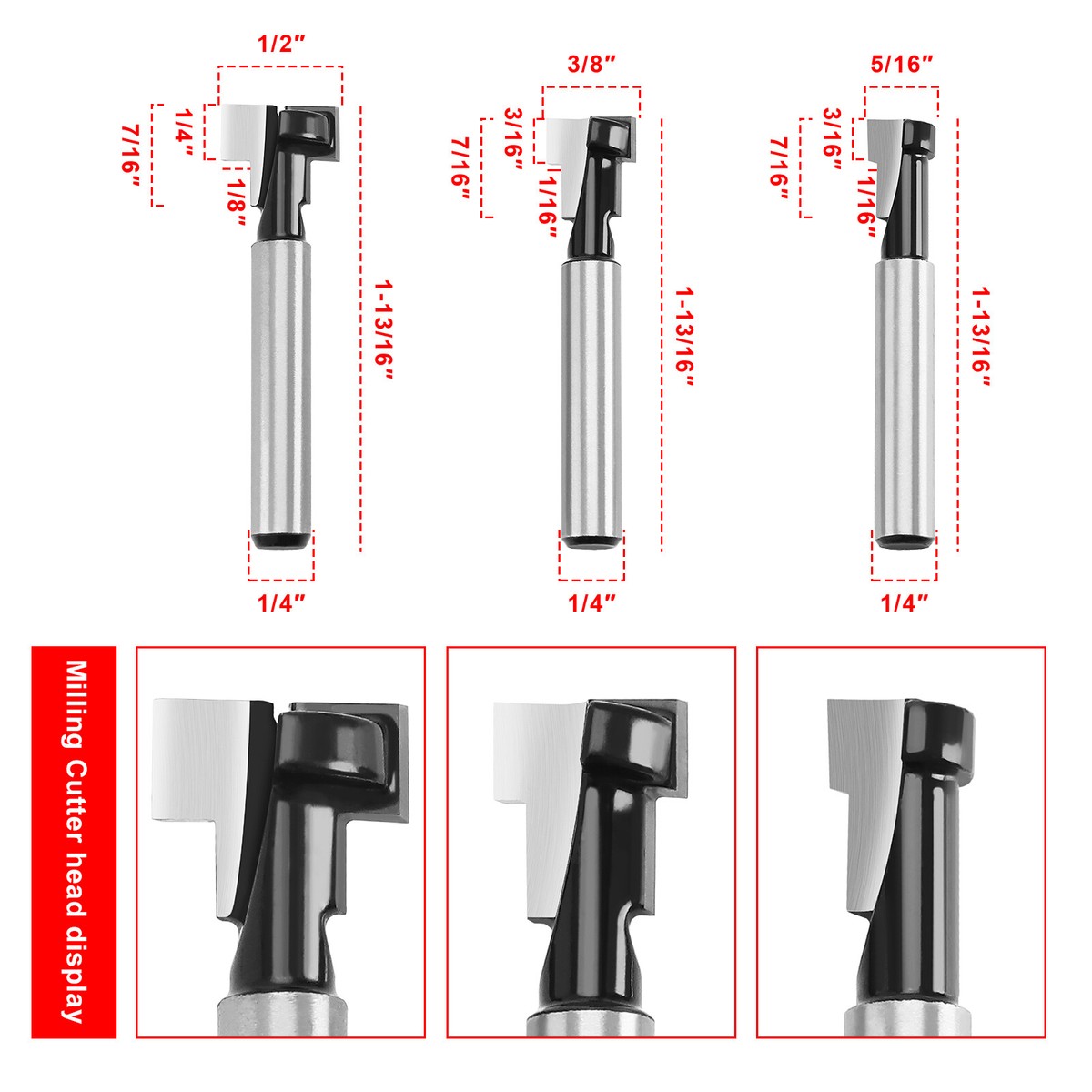 1/2"
7/16"
1/4"
1/8"
1-13/16"
1/4"

3/8"
7/16"
3/16"
1/16"
1-13/16"
1/4"

5/16"
7/16"
3/16"
1/16"
1-13/16"
1/4"

Milling Cutter head display