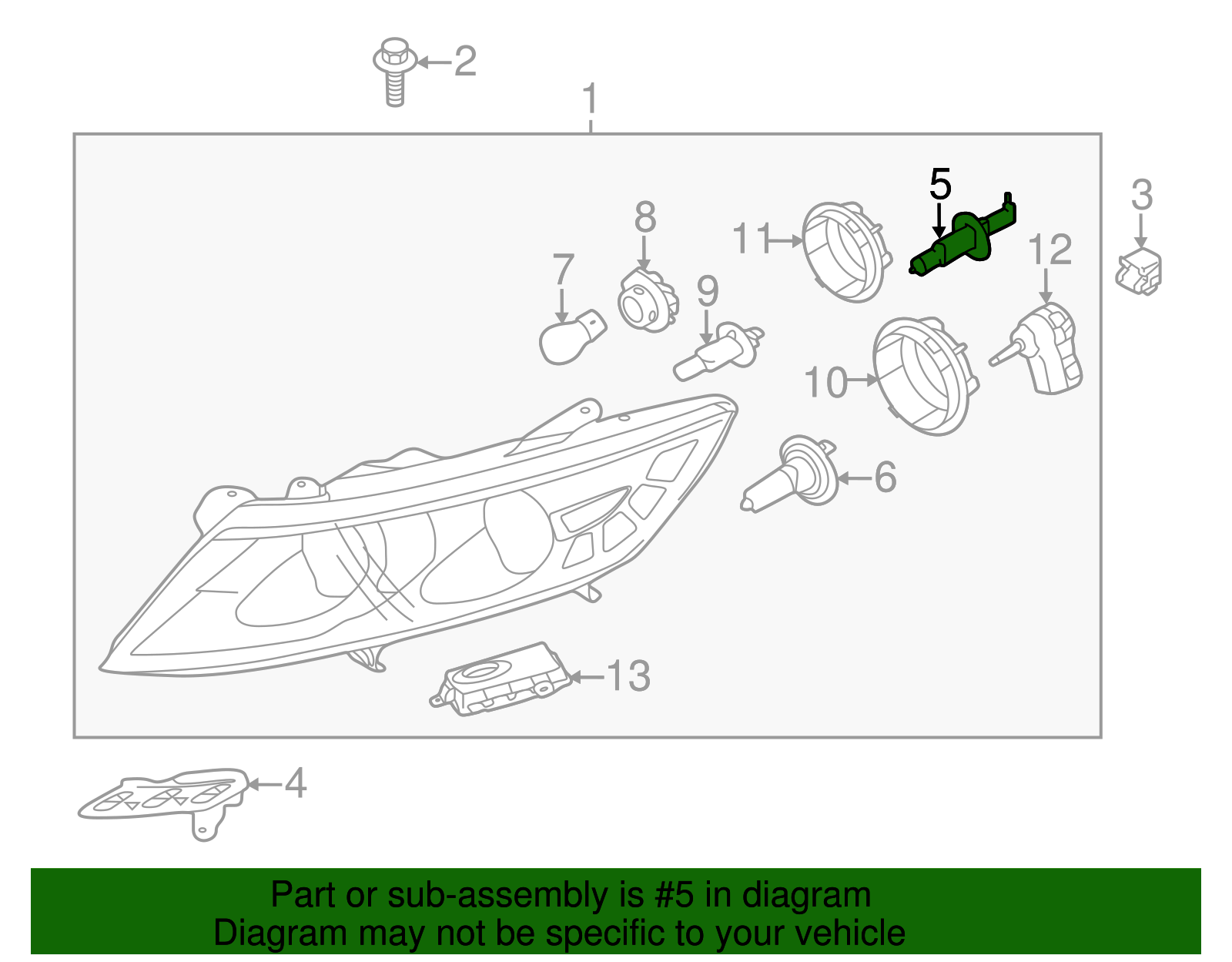 2
1
5
3
8
11
12
7
9
10
6
13
4

Part or sub-assembly is #5 in diagram
Diagram may not be specific to your vehicle