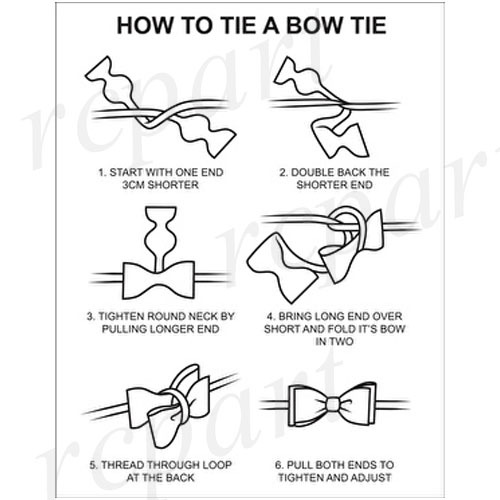 HOW TO TIE A BOW TIE

1. START WITH ONE END 3CM SHORTER

2. DOUBLE BACK THE SHORTER END

3. TIGHTEN ROUND NECK BY PULLING LONGER END

4. BRING LONG END OVER SHORT AND FOLD IT'S BOW IN TWO

5. THREAD THROUGH LOOP AT THE BACK

6. PULL BOTH ENDS TO TIGHTEN AND ADJUST

rcpart

rcpart

rcpart