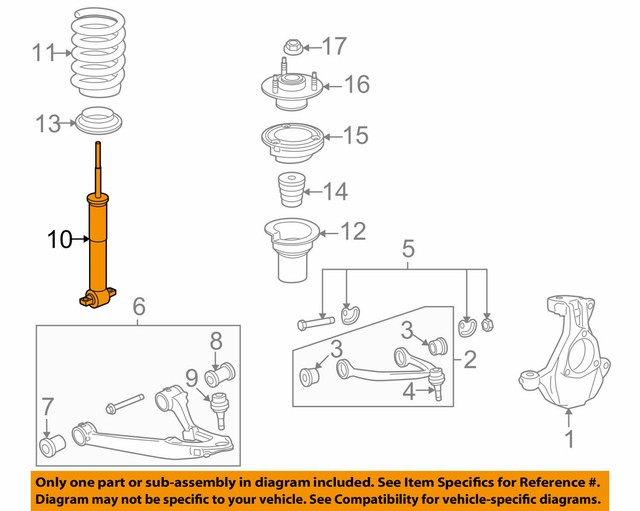 11
13
10
17
16
15
14
12
5
6
8
9
7
3
3
2
4
1

Only one part or sub-assembly in diagram included. See Item Specifics for Reference #.
Diagram may not be specific to your vehicle. See Compatibility for vehicle-specific diagrams.