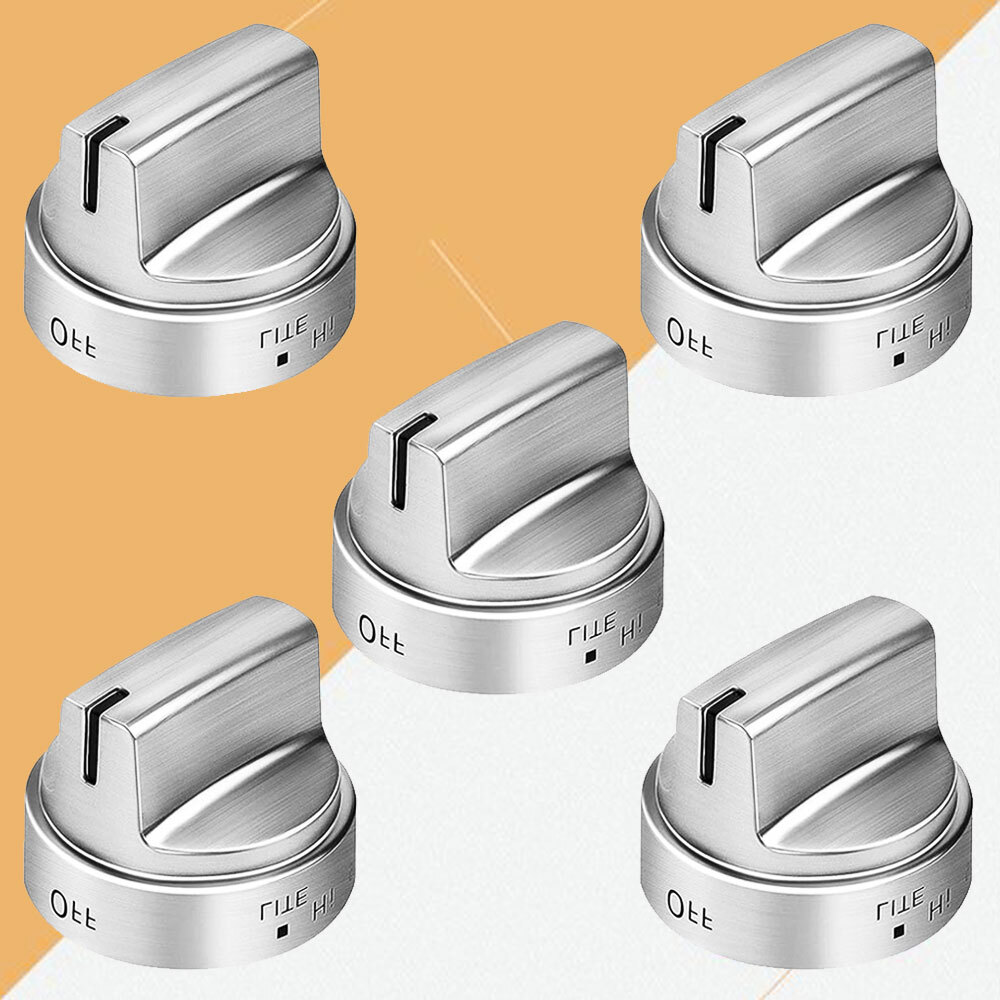 OFF
LITE
HI

OFF
LITE
HI

OFF
LITE
HI

OFF
LITE
HI

OFF
LITE
HI