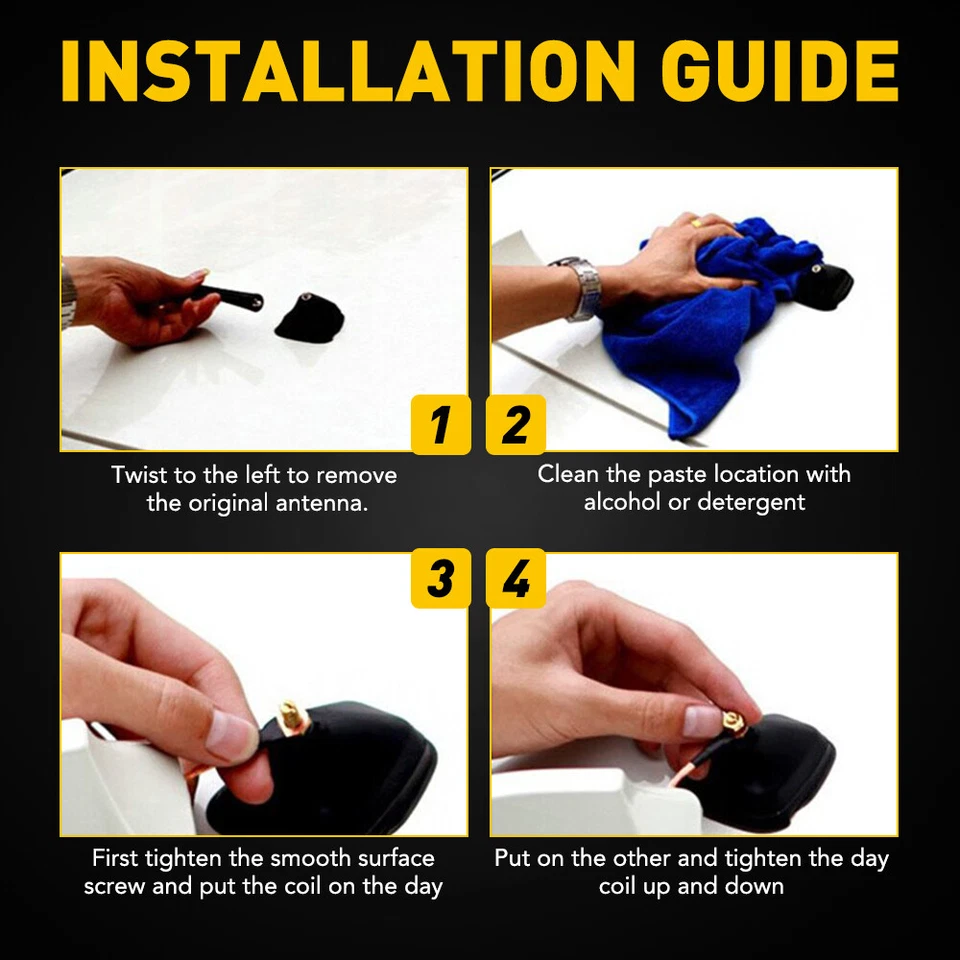 INSTALLATION GUIDE

1

Twist to the left to remove the original antenna.

2

Clean the paste location with alcohol or detergent

3

First tighten the smooth surface screw and put the coil on the day

4

Put on the other and tighten the day coil up and down