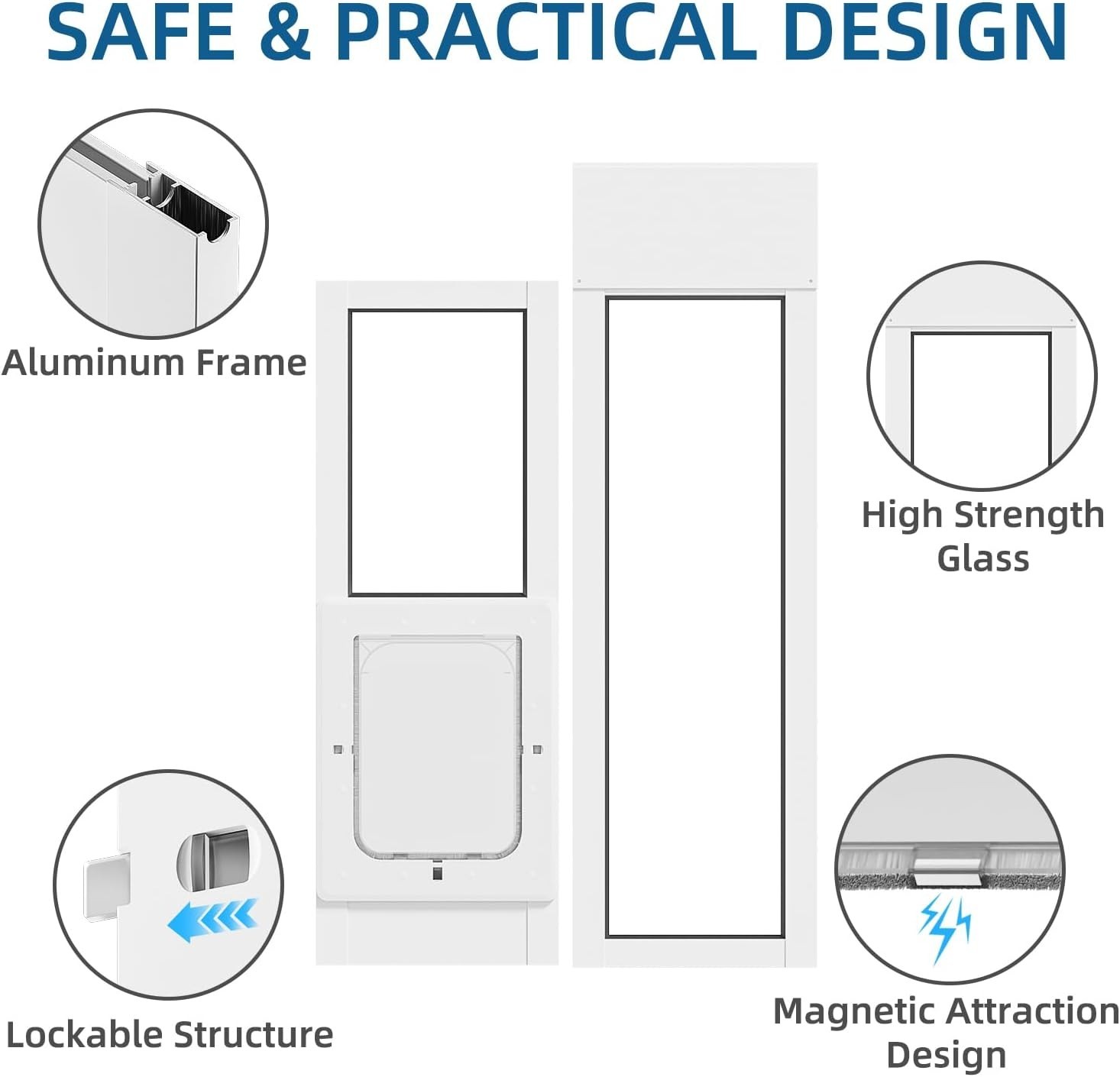 SAFE & PRACTICAL DESIGN

Aluminum Frame

High Strength Glass

Lockable Structure

Magnetic Attraction Design