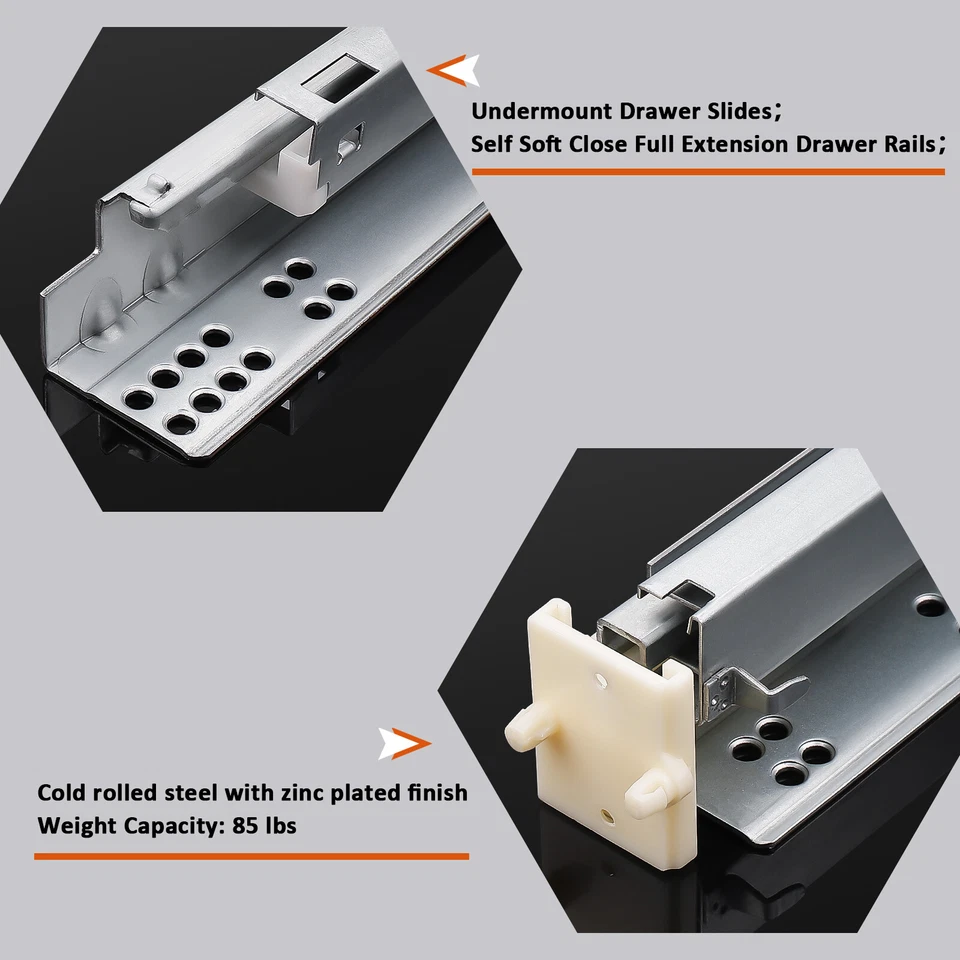 Undermount Drawer Slides;
Self Soft Close Full Extension Drawer Rails;

Cold rolled steel with zinc plated finish
Weight Capacity: 85 lbs