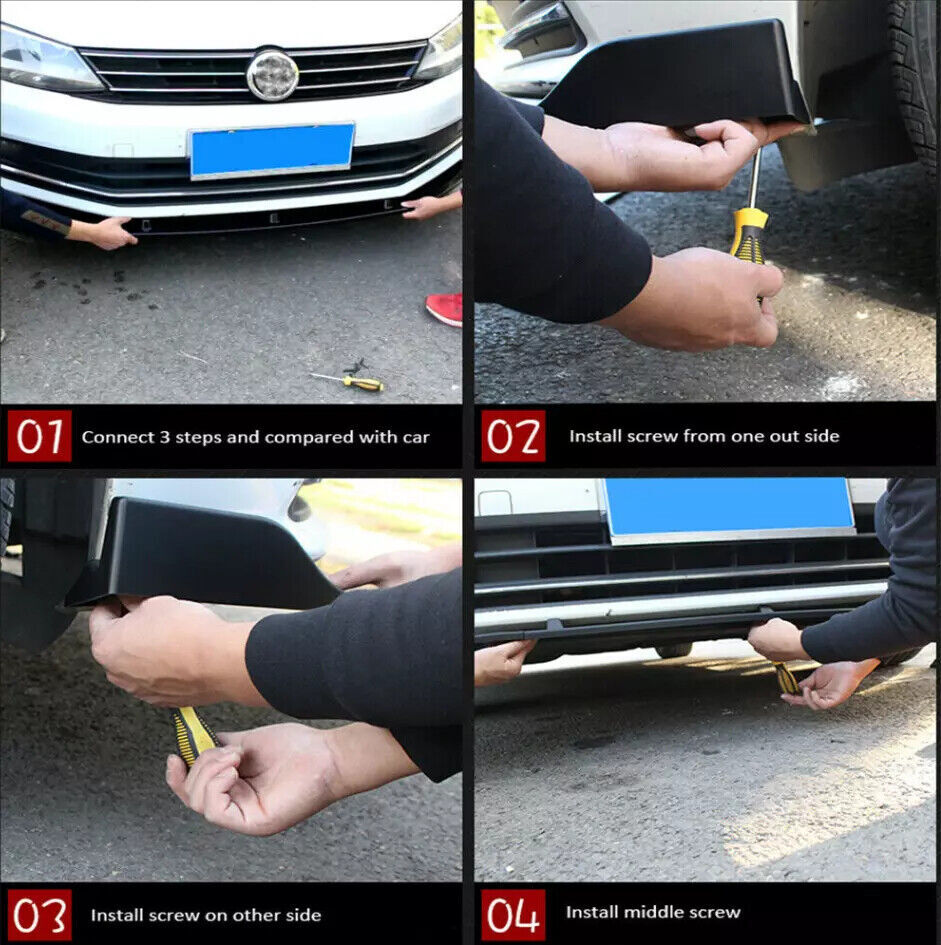 01 Connect 3 steps and compared with car

02 Install screw from one out side

03 Install screw on other side

04 Install middle screw