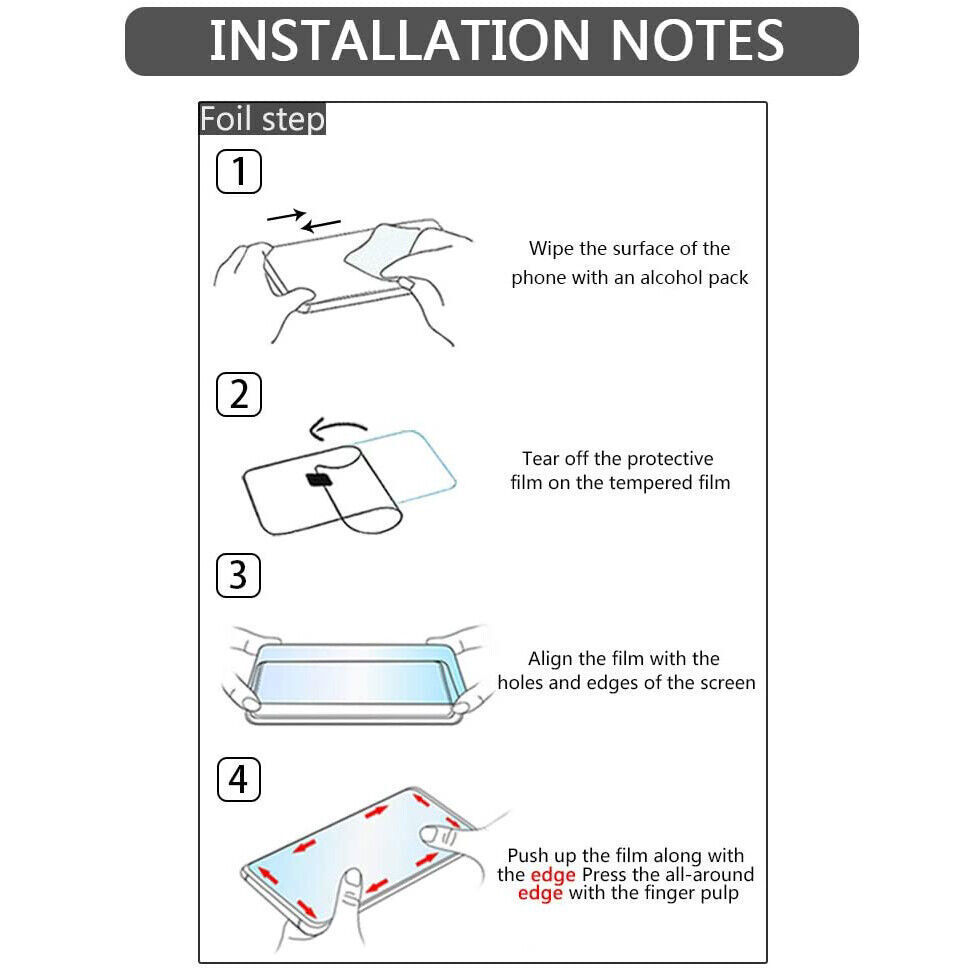 INSTALLATION NOTES

Foil step

1

Wipe the surface of the phone with an alcohol pack

2

Tear off the protective film on the tempered film

3

Align the film with the holes and edges of the screen

4

Push up the film along with the edge Press the all-around edge with the finger pulp