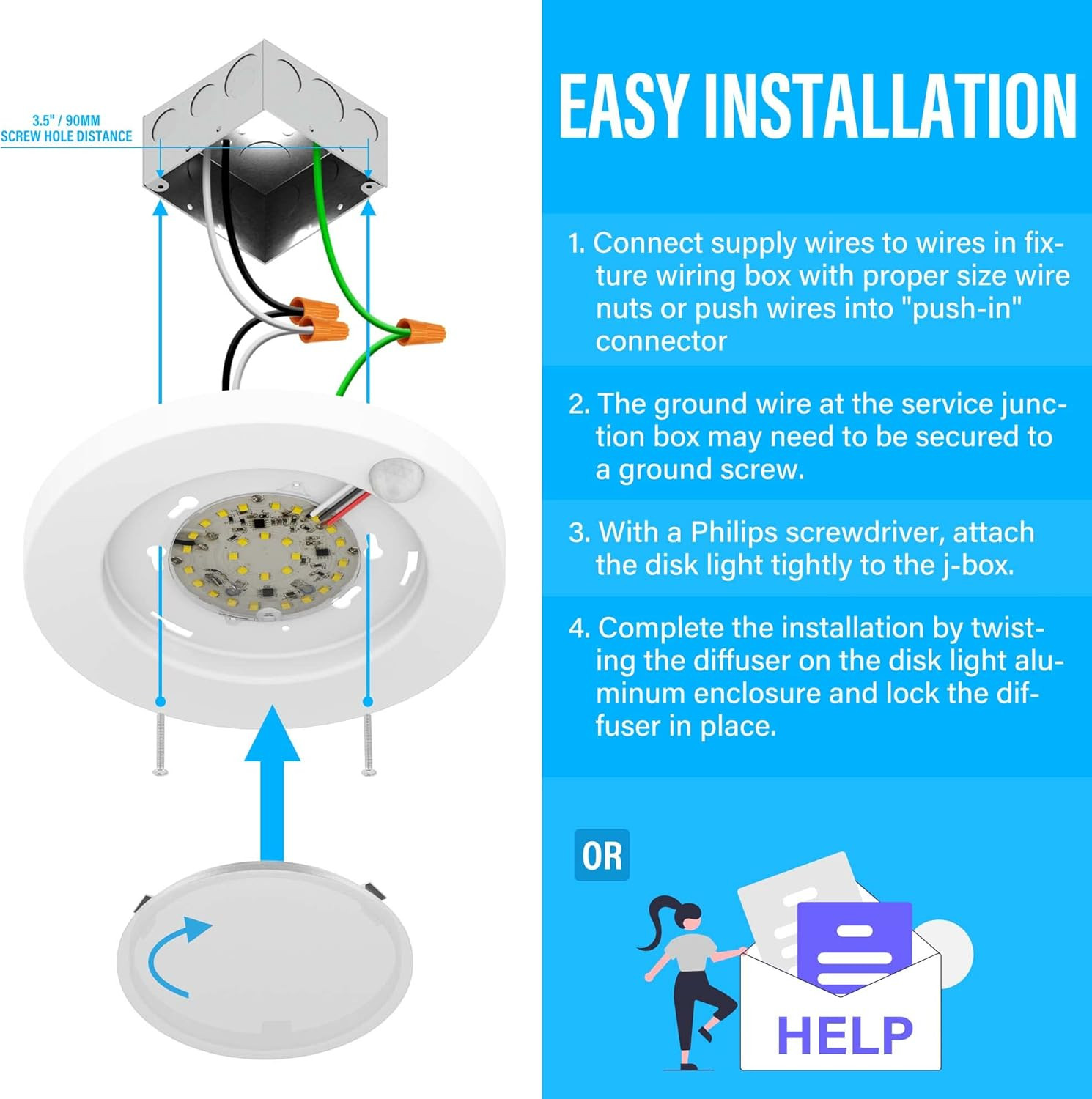 3.5" / 90MM
SCREW HOLE DISTANCE

EASY INSTALLATION

1. Connect supply wires to wires in fixture wiring box with proper size wire nuts or push wires into "push-in" connector

2. The ground wire at the service junction box may need to be secured to a ground screw.

3. With a Philips screwdriver, attach the disk light tightly to the j-box.

4. Complete the installation by twisting the diffuser on the disk light aluminum enclosure and lock the diffuser in place.

OR

HELP