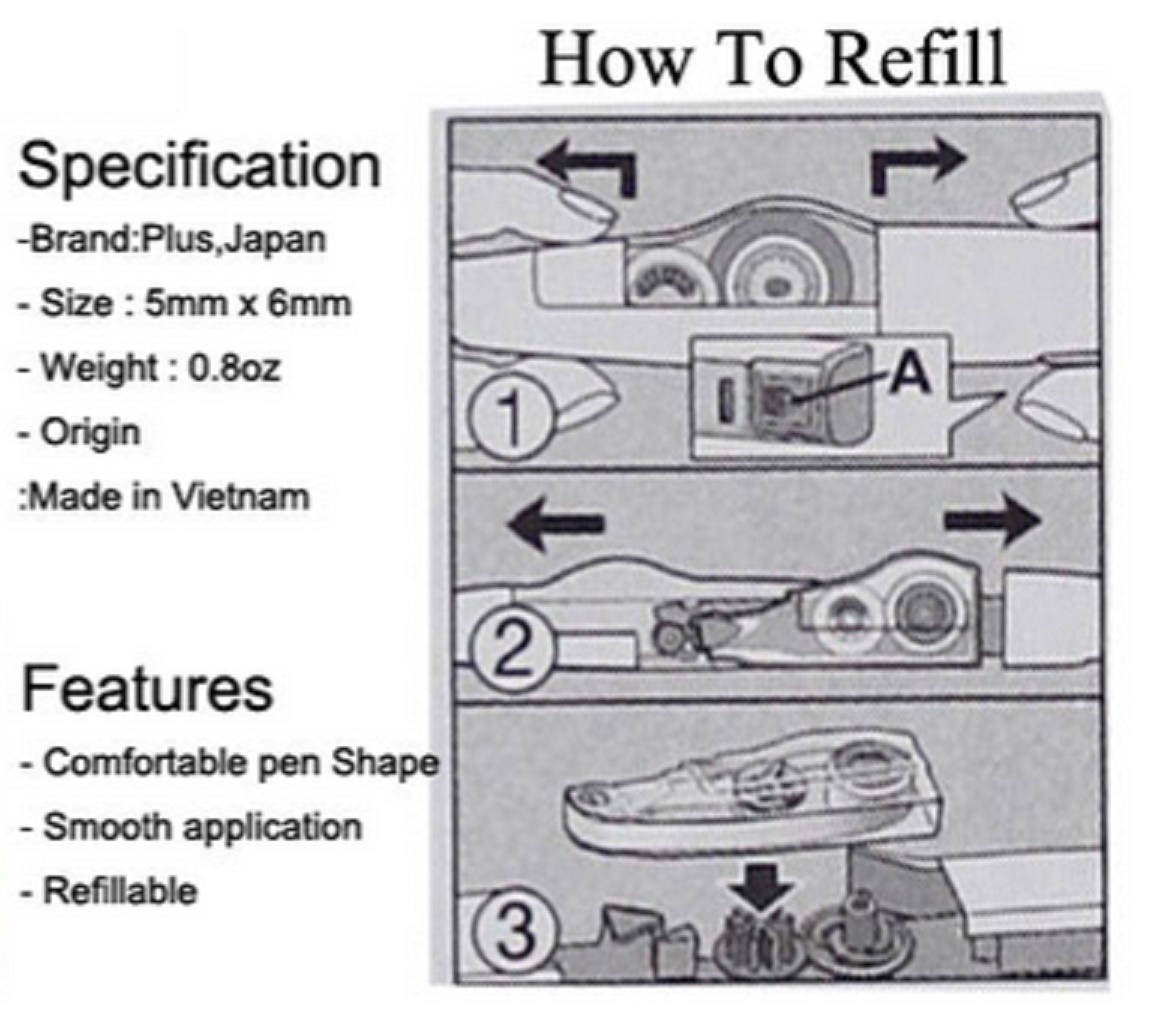 How To Refill

Specification
-Brand:Plus,Japan
- Size : 5mm x 6mm
- Weight : 0.8oz
- Origin
:Made in Vietnam

Features
- Comfortable pen Shape
- Smooth application
- Refillable

1
A
2
3