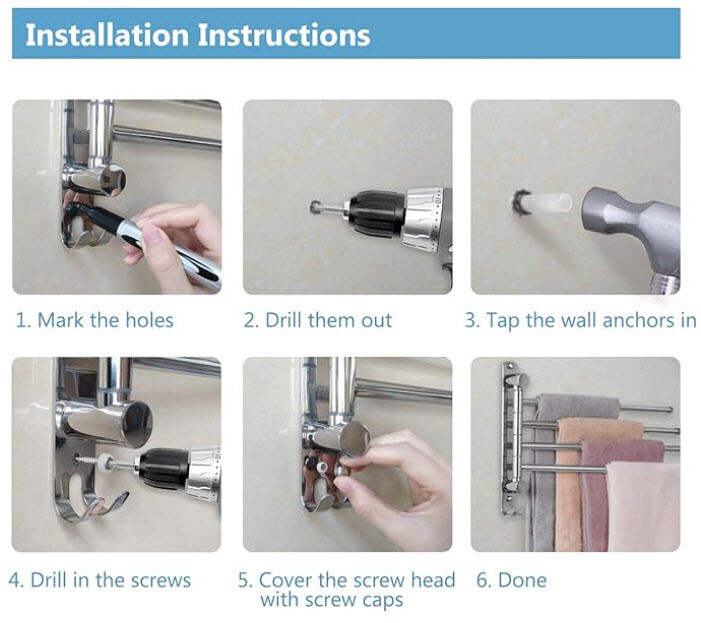 Installation Instructions

1. Mark the holes

2. Drill them out

3. Tap the wall anchors in

4. Drill in the screws

5. Cover the screw head with screw caps

6. Done