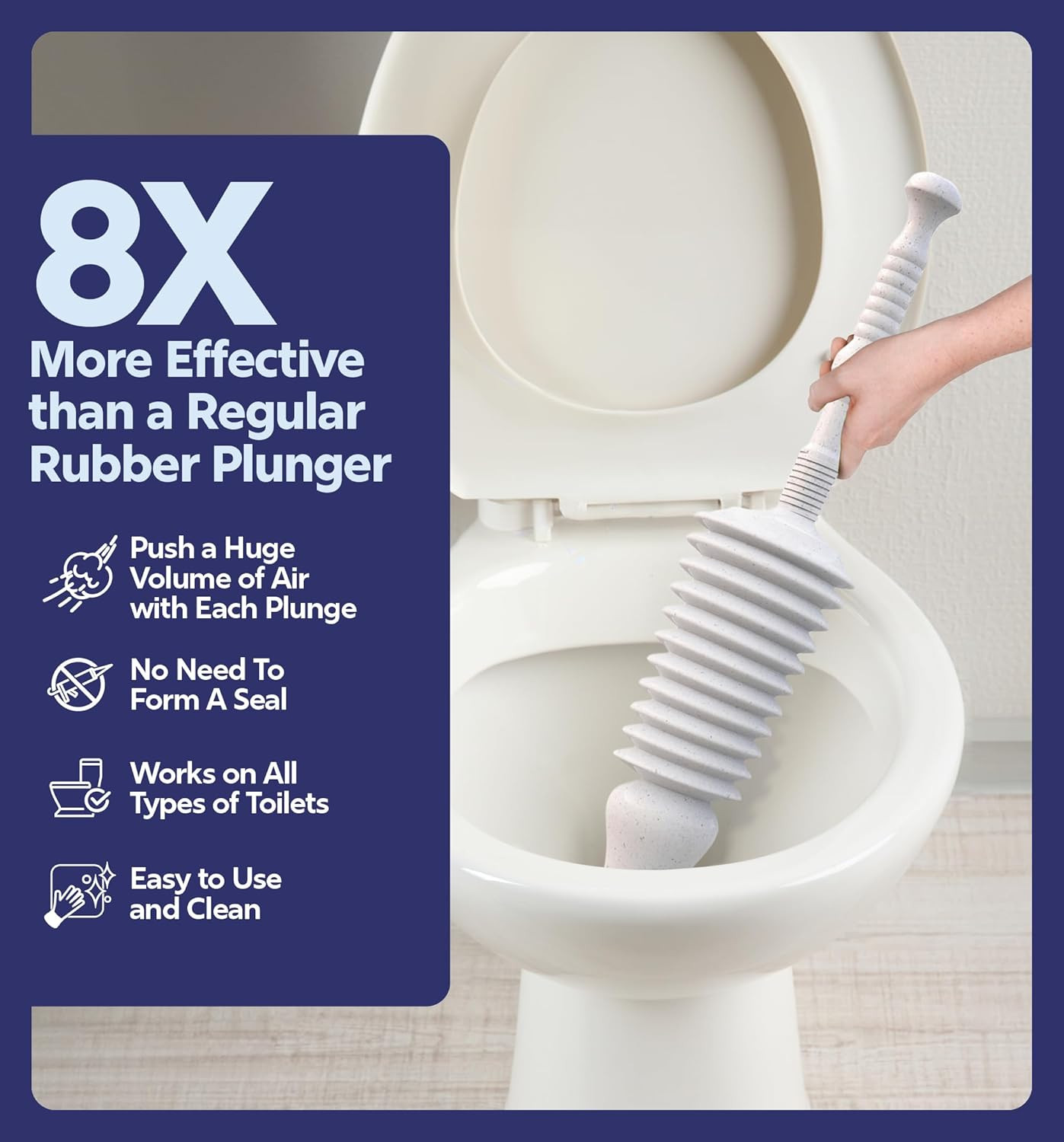 8X
More Effective than a Regular Rubber Plunger

Push a Huge Volume of Air with Each Plunge

No Need To Form A Seal

Works on All Types of Toilets

Easy to Use and Clean