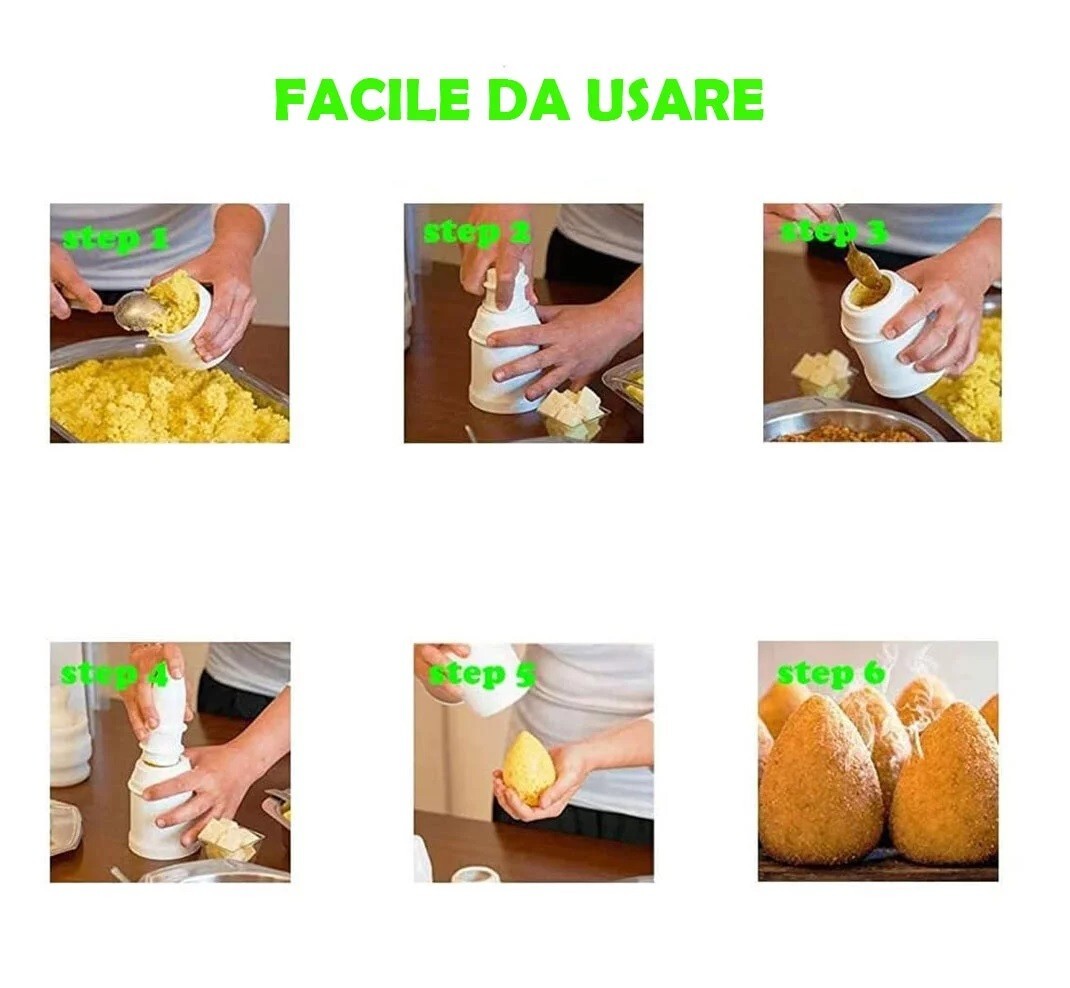 FACILE DA USARE

step 1

step 2

step 3

step 4

step 5

step 6