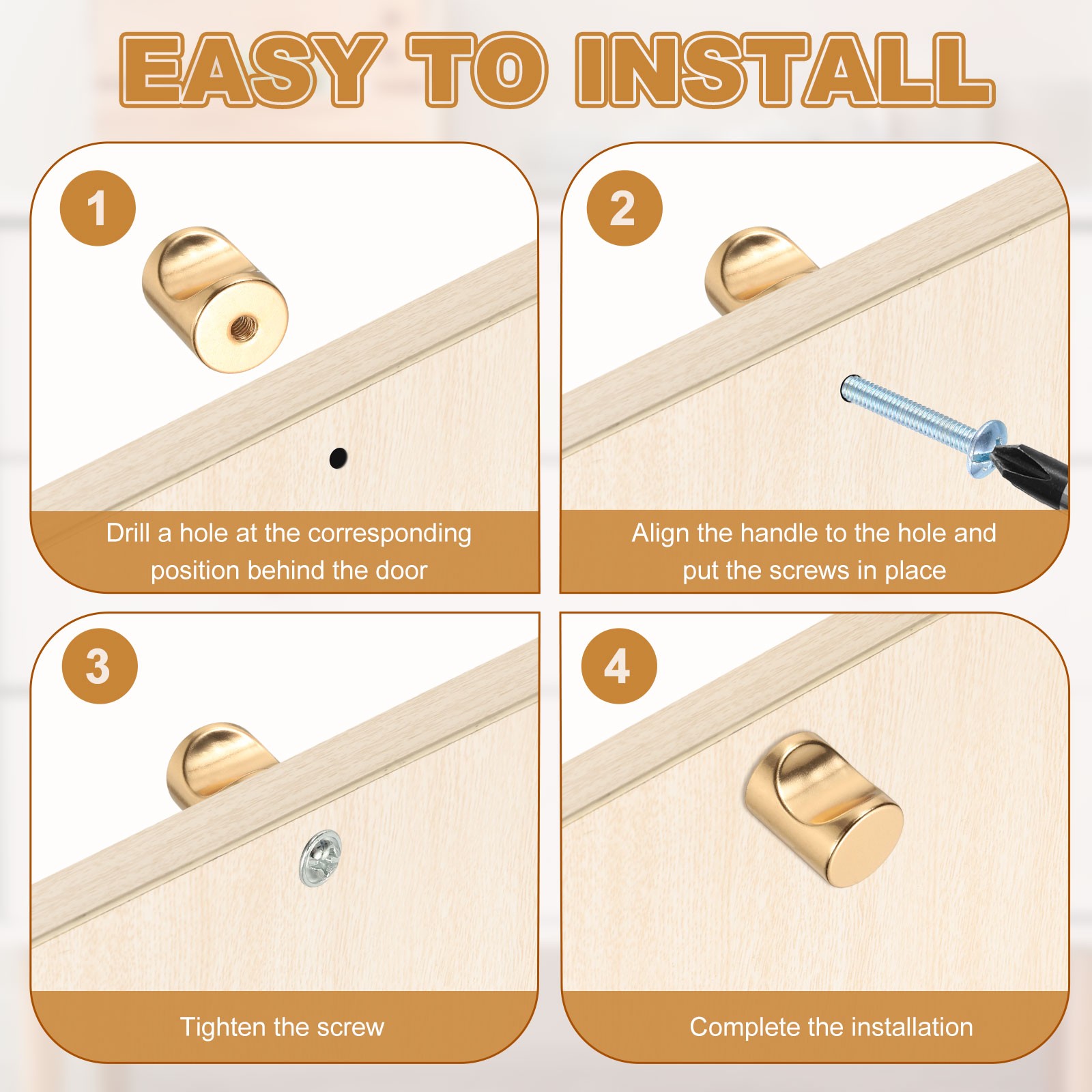 EASY TO INSTALL

1

Drill a hole at the corresponding position behind the door

2

Align the handle to the hole and put the screws in place

3

Tighten the screw

4

Complete the installation