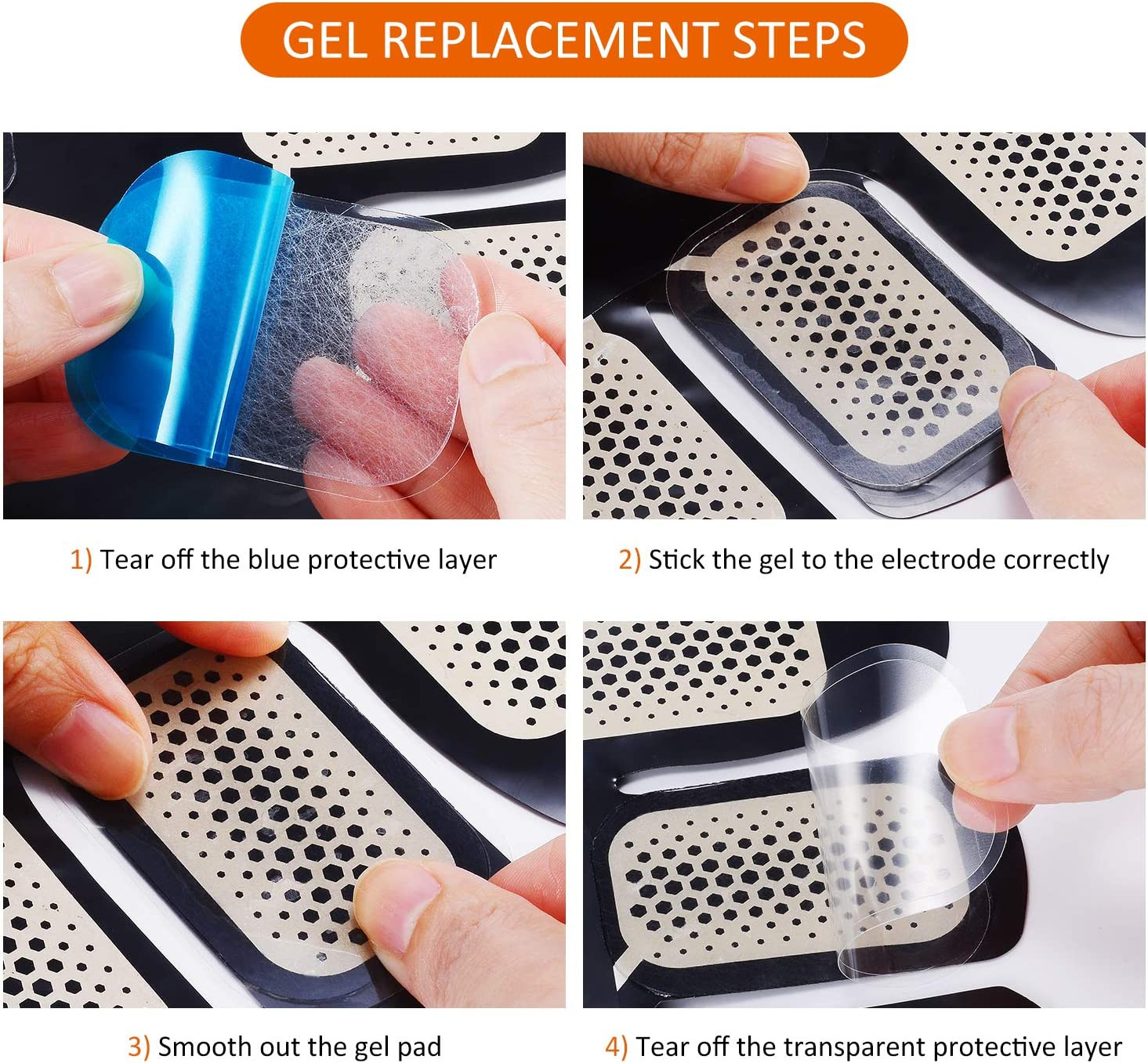 GEL REPLACEMENT STEPS

1) Tear off the blue protective layer

2) Stick the gel to the electrode correctly

3) Smooth out the gel pad

4) Tear off the transparent protective layer