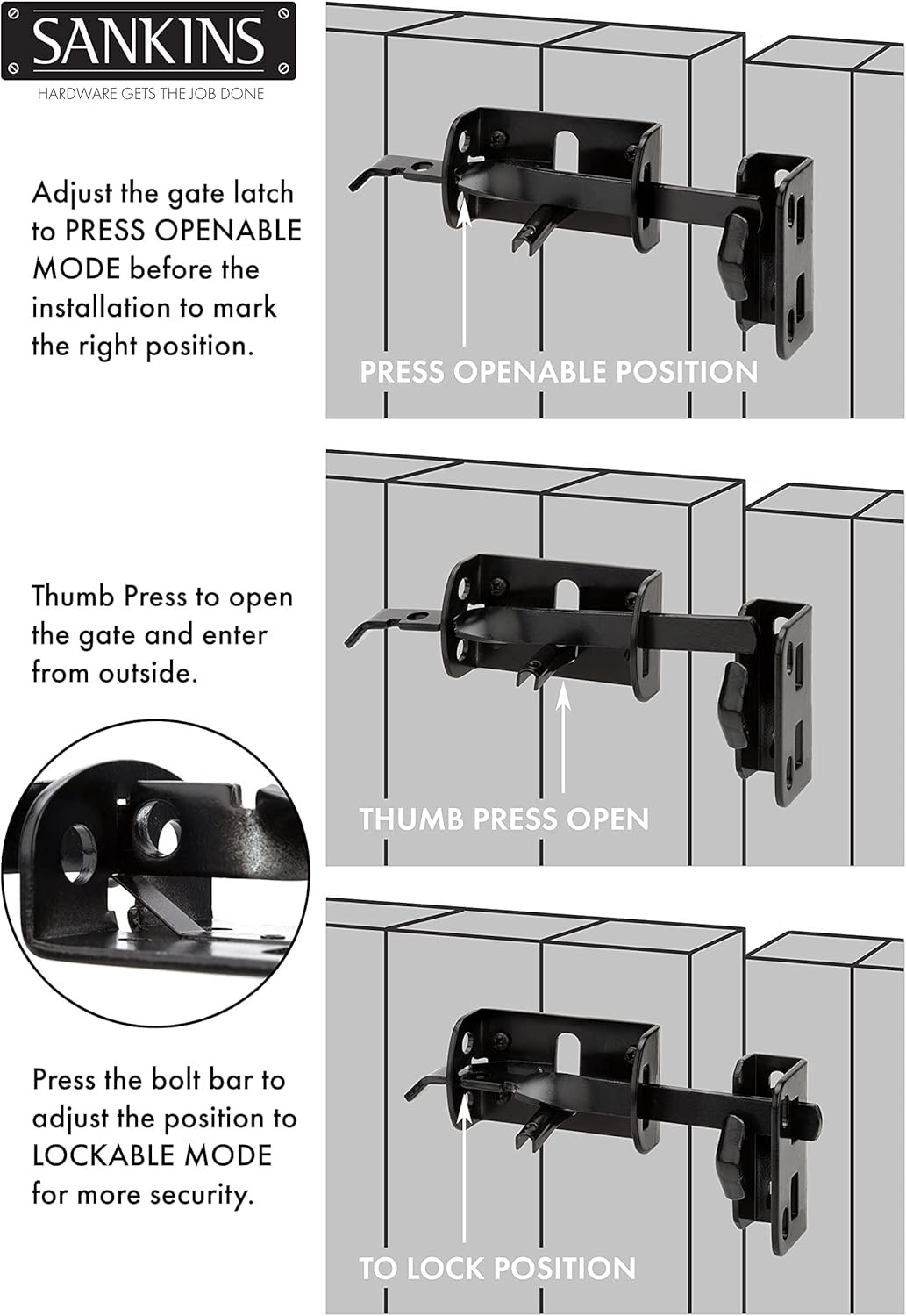 SANKINS
HARDWARE GETS THE JOB DONE

Adjust the gate latch to PRESS OPENABLE MODE before the installation to mark the right position.

PRESS OPENABLE POSITION

Thumb Press to open the gate and enter from outside.

THUMB PRESS OPEN

Press the bolt bar to adjust the position to LOCKABLE MODE for more security.

TO LOCK POSITION