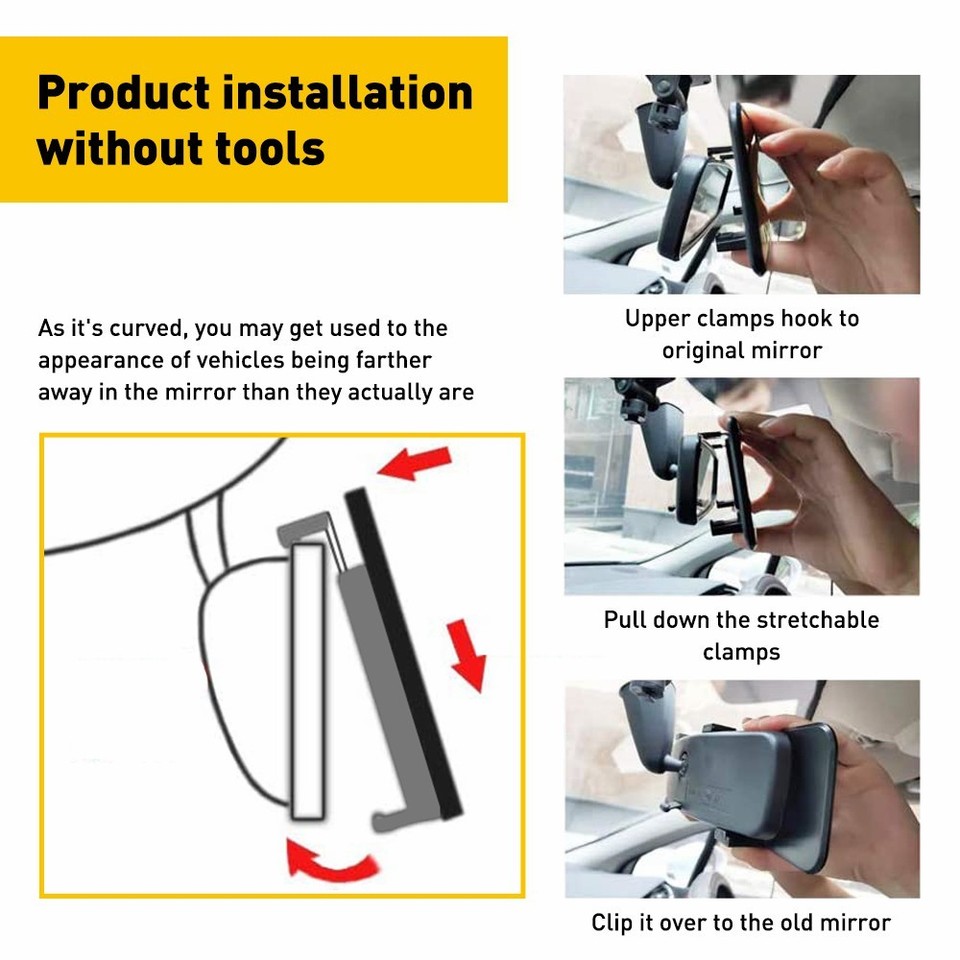 Product installation without tools

As it's curved, you may get used to the appearance of vehicles being farther away in the mirror than they actually are

Upper clamps hook to original mirror

Pull down the stretchable clamps

Clip it over to the old mirror