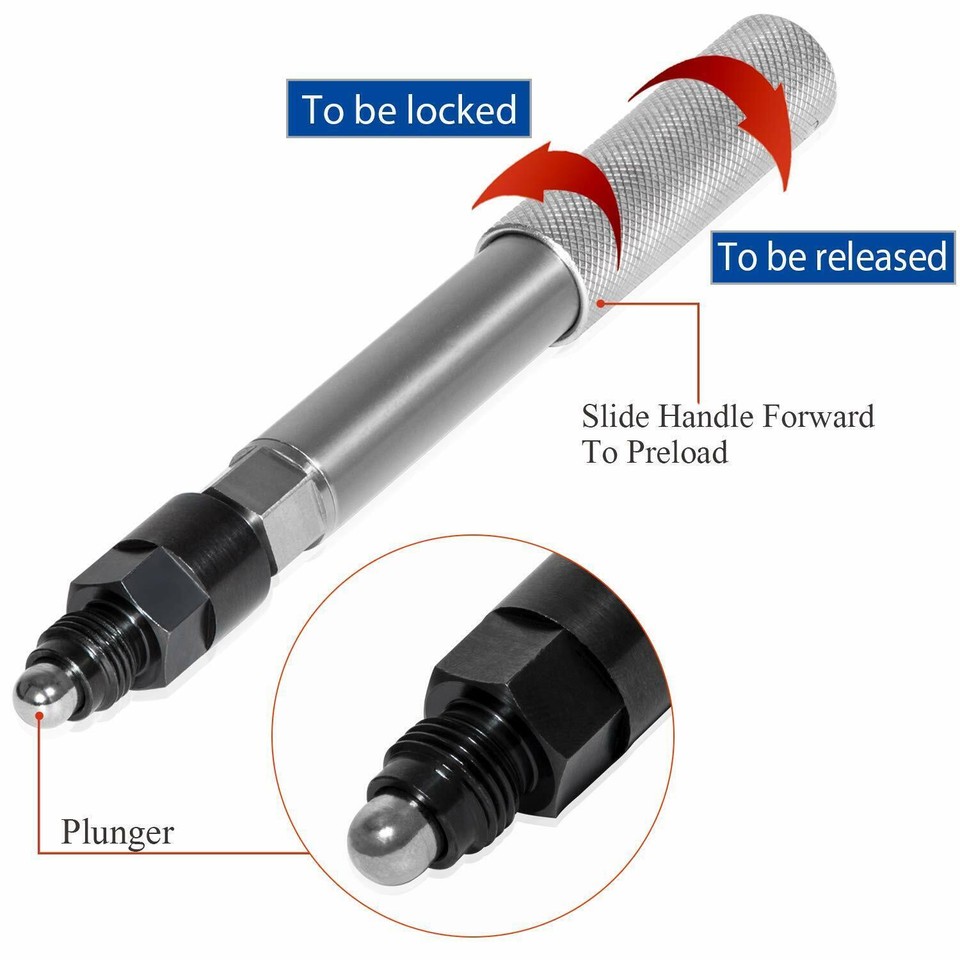 To be locked

To be released

Slide Handle Forward To Preload

Plunger