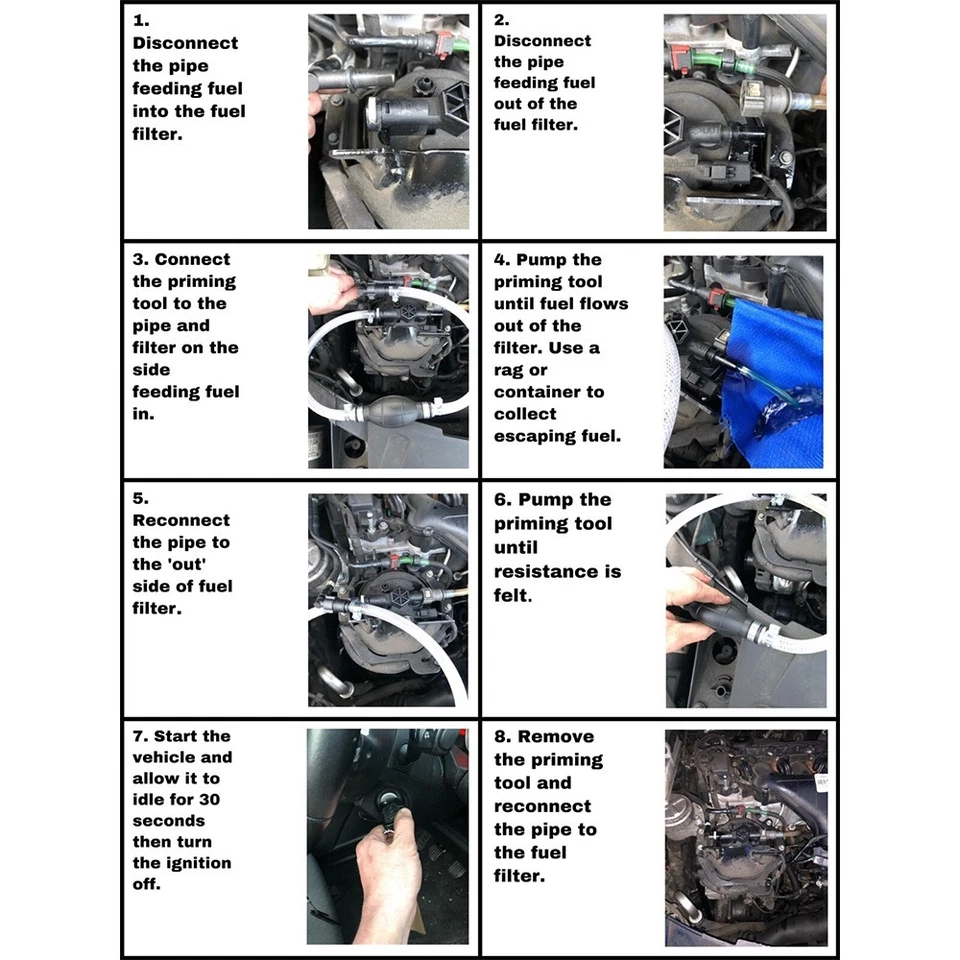 1. Disconnect the pipe feeding fuel into the fuel filter.

2. Disconnect the pipe feeding fuel out of the fuel filter.

3. Connect the priming tool to the pipe and filter on the side feeding fuel in.

4. Pump the priming tool until fuel flows out of the filter. Use a rag or container to collect escaping fuel.

5. Reconnect the pipe to the 'out' side of fuel filter.

6. Pump the priming tool until resistance is felt.

7. Start the vehicle and allow it to idle for 30 seconds then turn the ignition off.

8. Remove the priming tool and reconnect the pipe to the fuel filter.