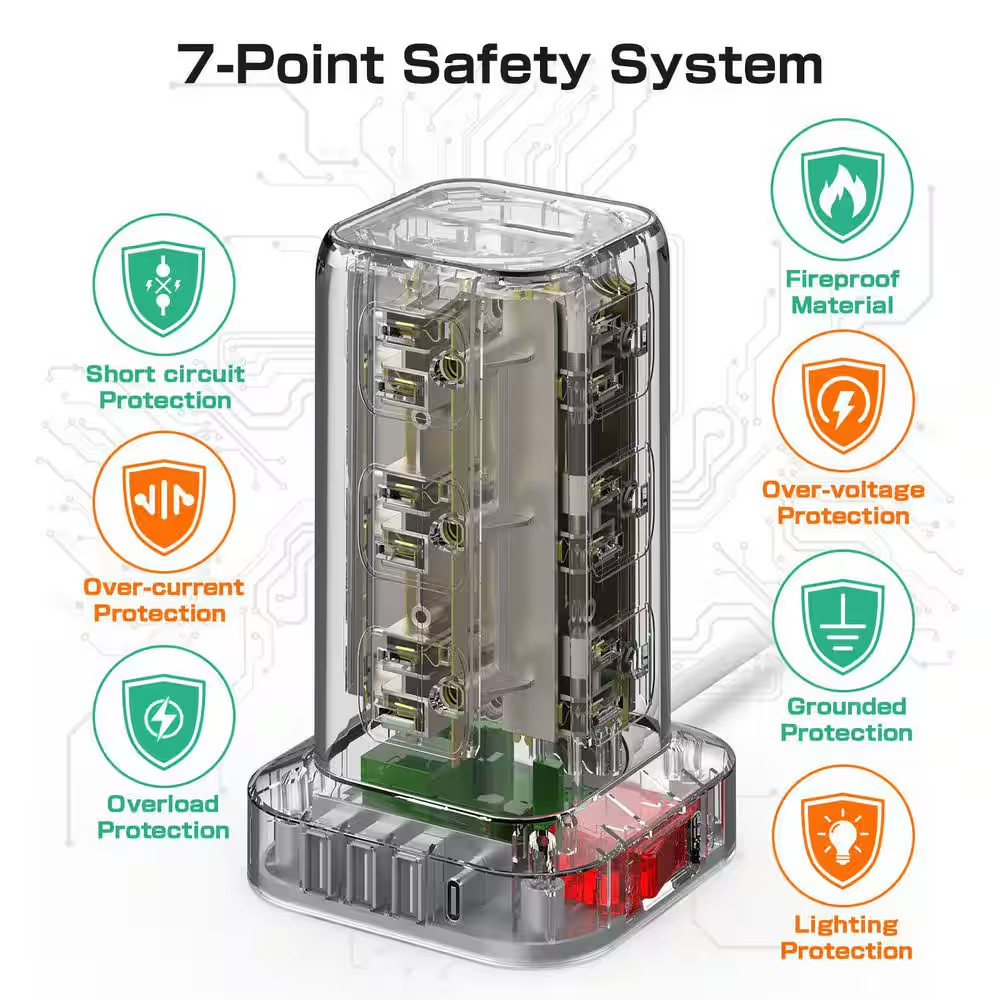 7-Point Safety System

Short circuit Protection

Over-current Protection

Overload Protection

Fireproof Material

Over-voltage Protection

Grounded Protection

Lighting Protection