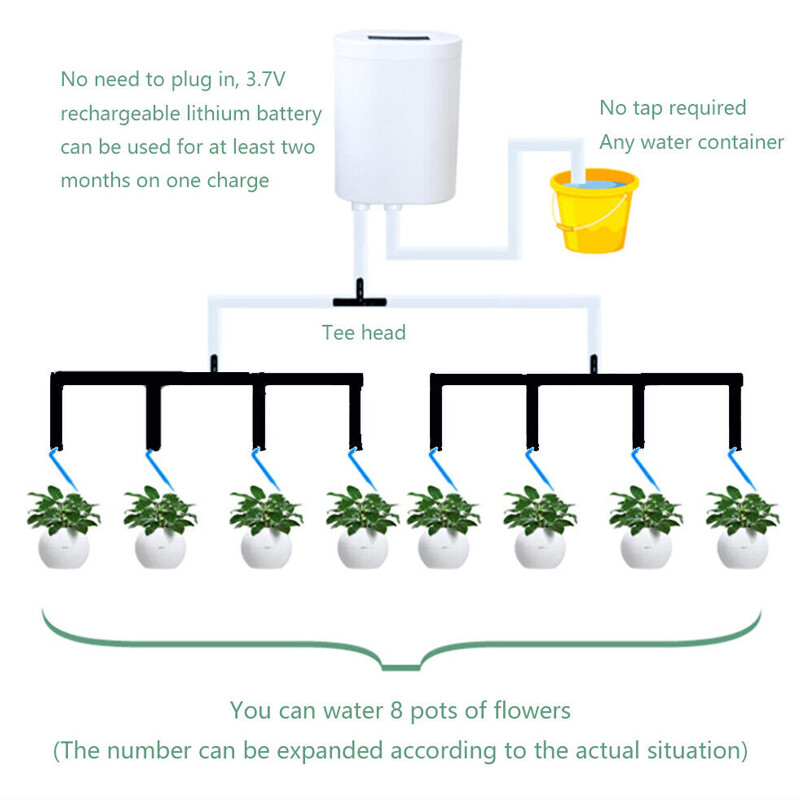 No need to plug in, 3.7V rechargeable lithium battery can be used for at least two months on one charge

No tap required
Any water container

Tee head

You can water 8 pots of flowers
(The number can be expanded according to the actual situation)