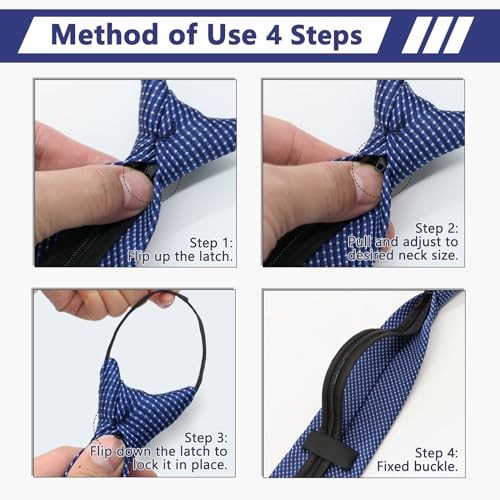 Method of Use 4 Steps

Step 1:
Flip up the latch.

Step 2:
Pull and adjust to desired neck size.

Step 3:
Flip down the latch to lock it in place.

Step 4:
Fixed buckle.