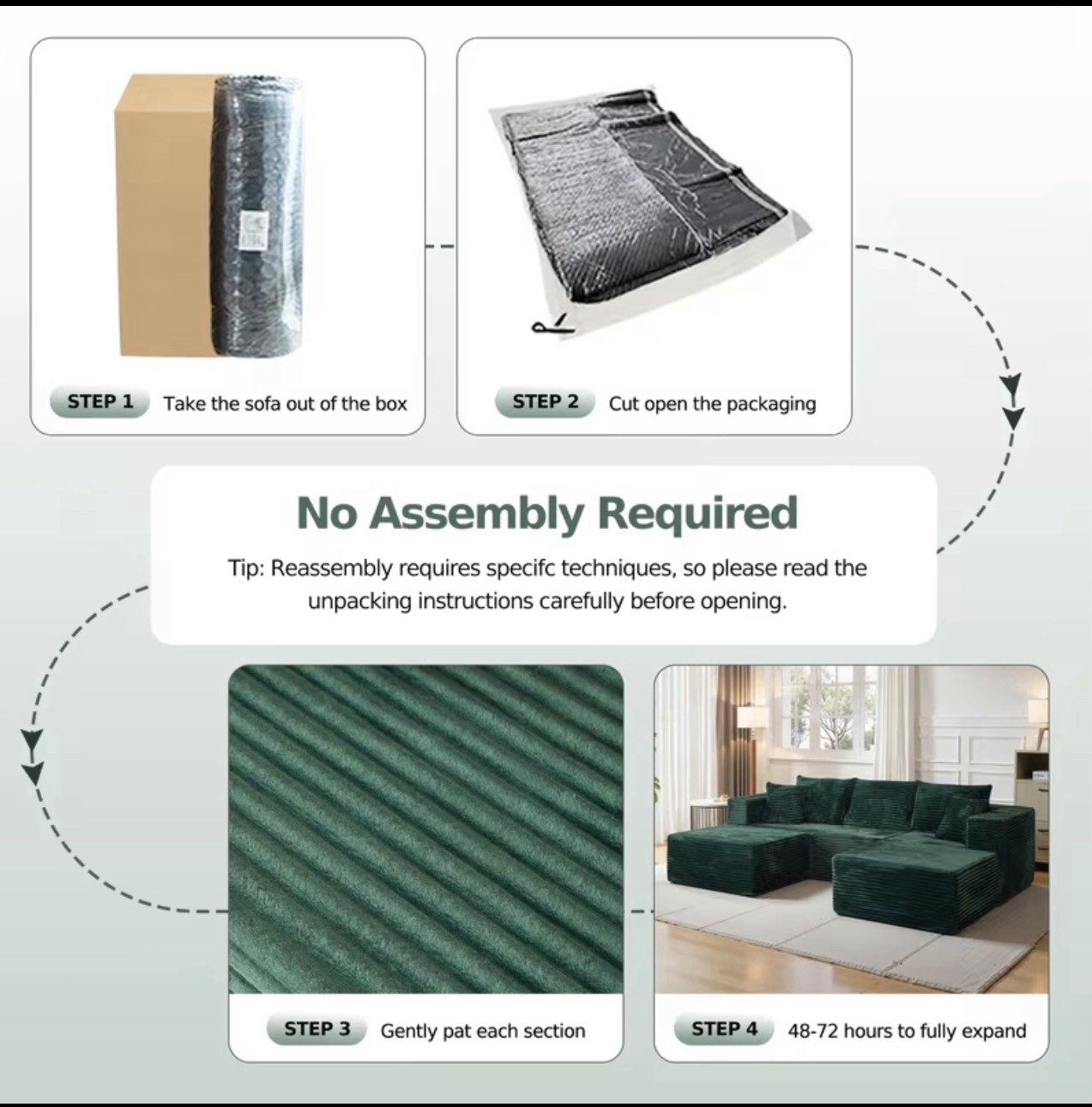 STEP 1 Take the sofa out of the box

STEP 2 Cut open the packaging

No Assembly Required

Tip: Reassembly requires specifc techniques, so please read the unpacking instructions carefully before opening.

STEP 3 Gently pat each section

STEP 4 48-72 hours to fully expand