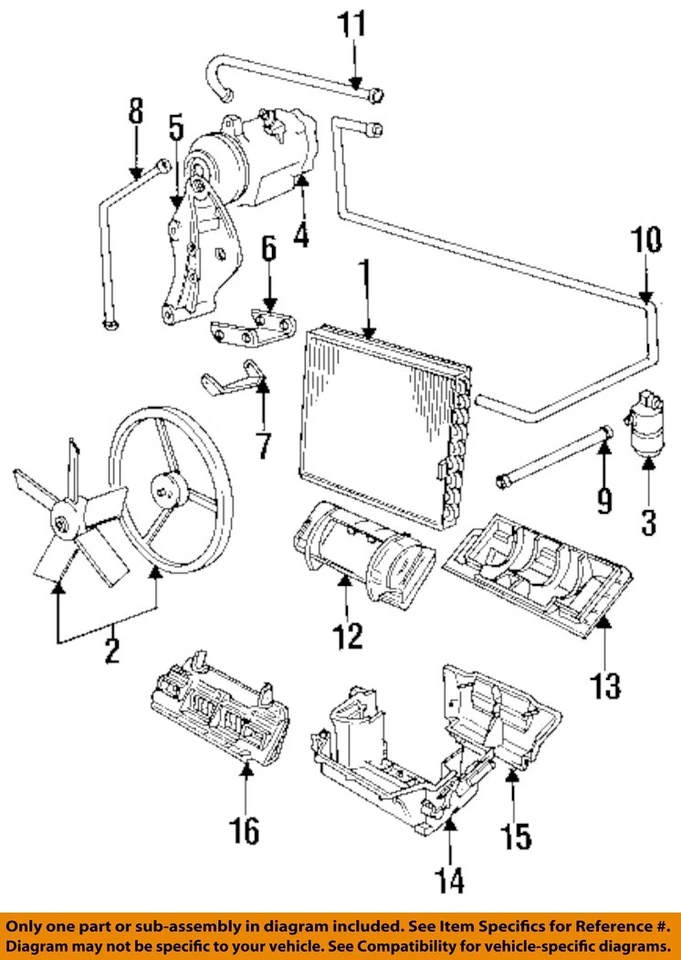 11
8
5
4
6
10
1
7
9
3
2
12
13
16
15
14

Only one part or sub-assembly in diagram included. See Item Specifics for Reference #. Diagram may not be specific to your vehicle. See Compatibility for vehicle-specific diagrams.