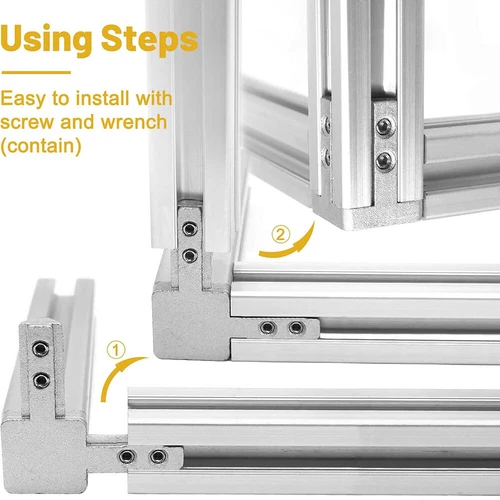 Using Steps

Easy to install with screw and wrench (contain)

②

①