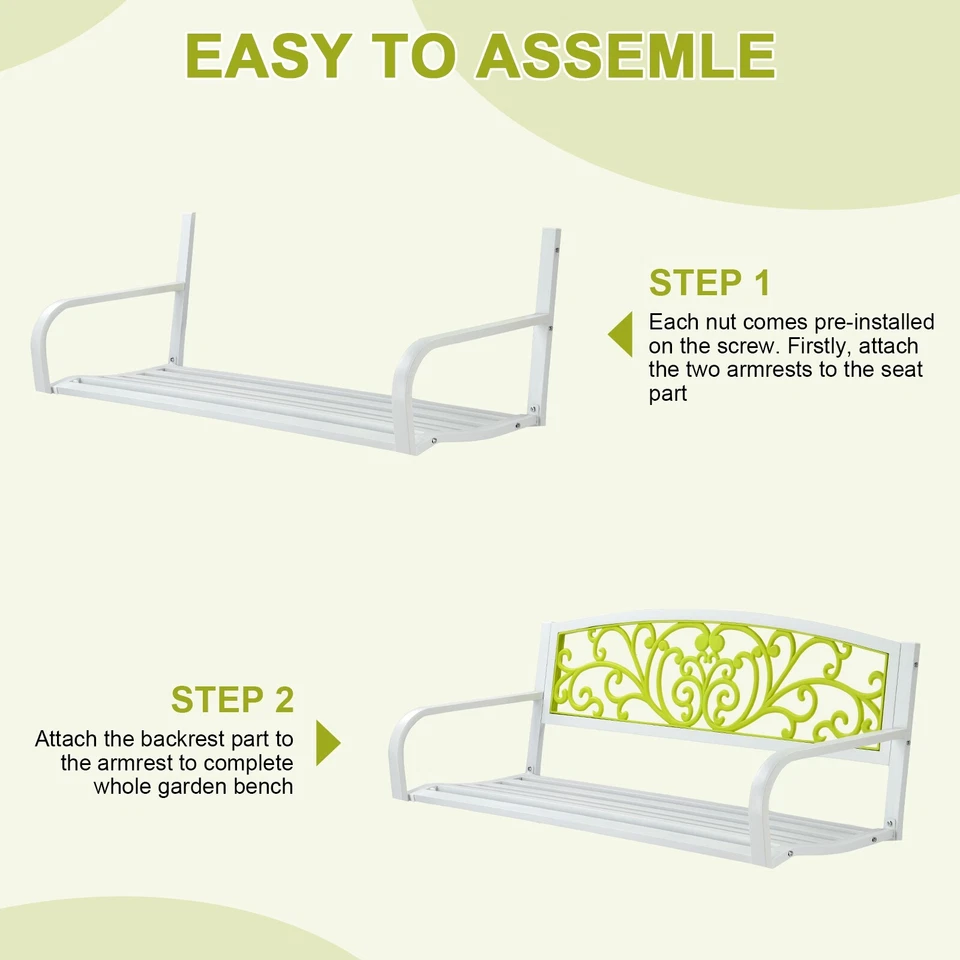 EASY TO ASSEMLE

STEP 1

Each nut comes pre-installed on the screw. Firstly, attach the two armrests to the seat part

STEP 2

Attach the backrest part to the armrest to complete whole garden bench