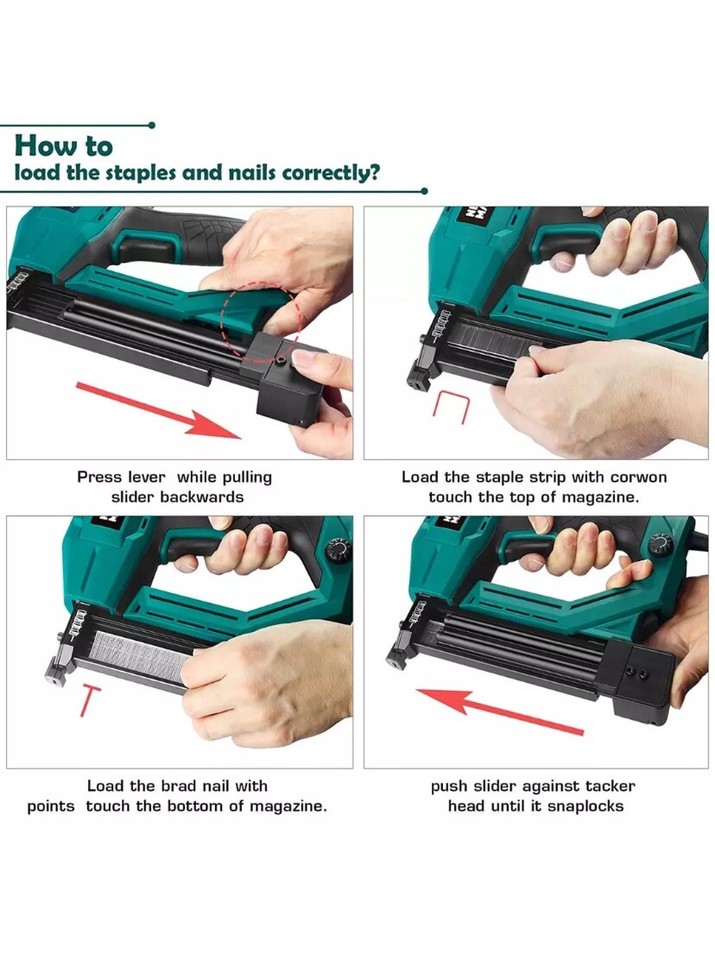 How to
load the staples and nails correctly?

Press lever while pulling slider backwards

Load the staple strip with corwon touch the top of magazine.

Load the brad nail with points touch the bottom of magazine.

push slider against tacker head until it snaplocks