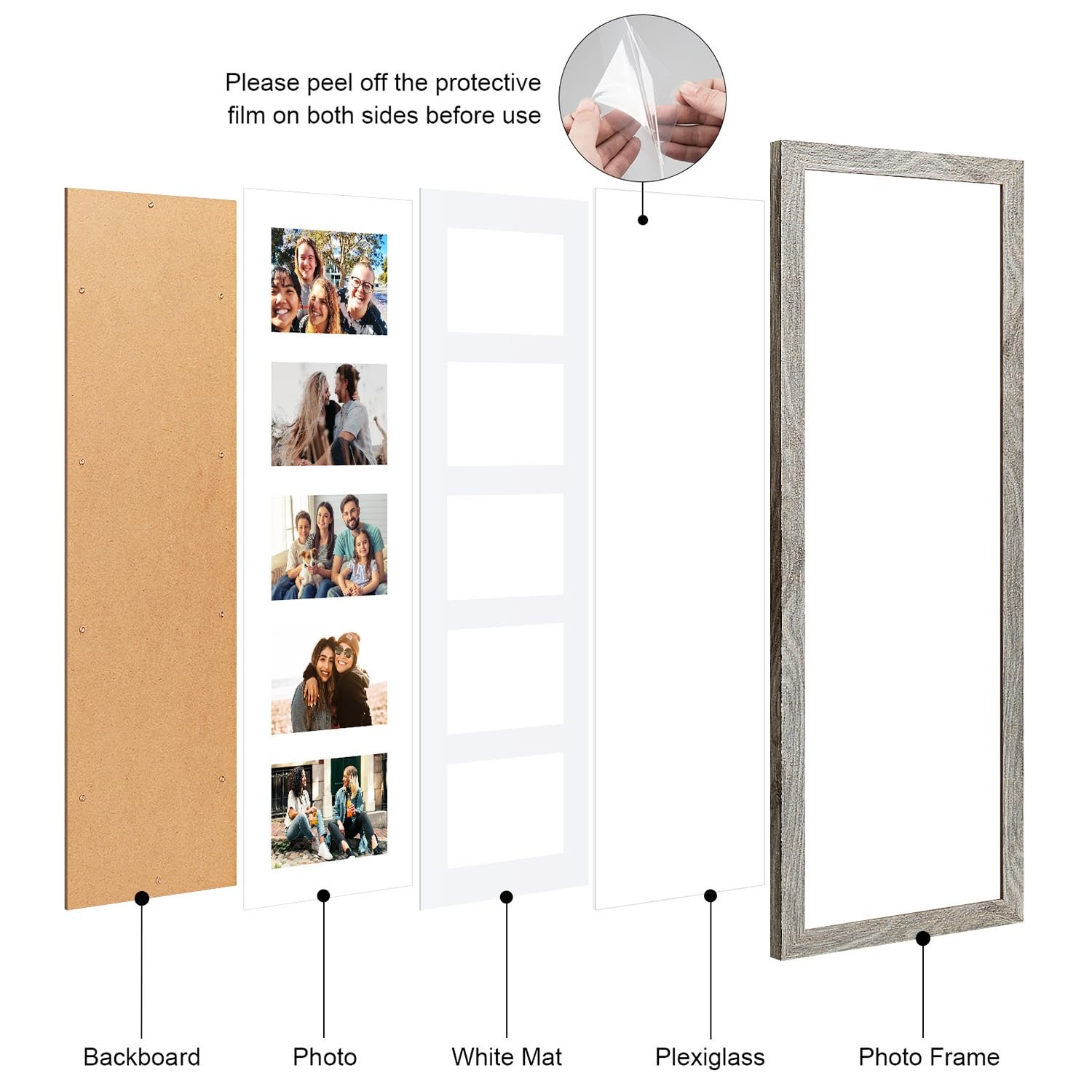 Please peel off the protective film on both sides before use

Backboard

Photo

White Mat

Plexiglass

Photo Frame