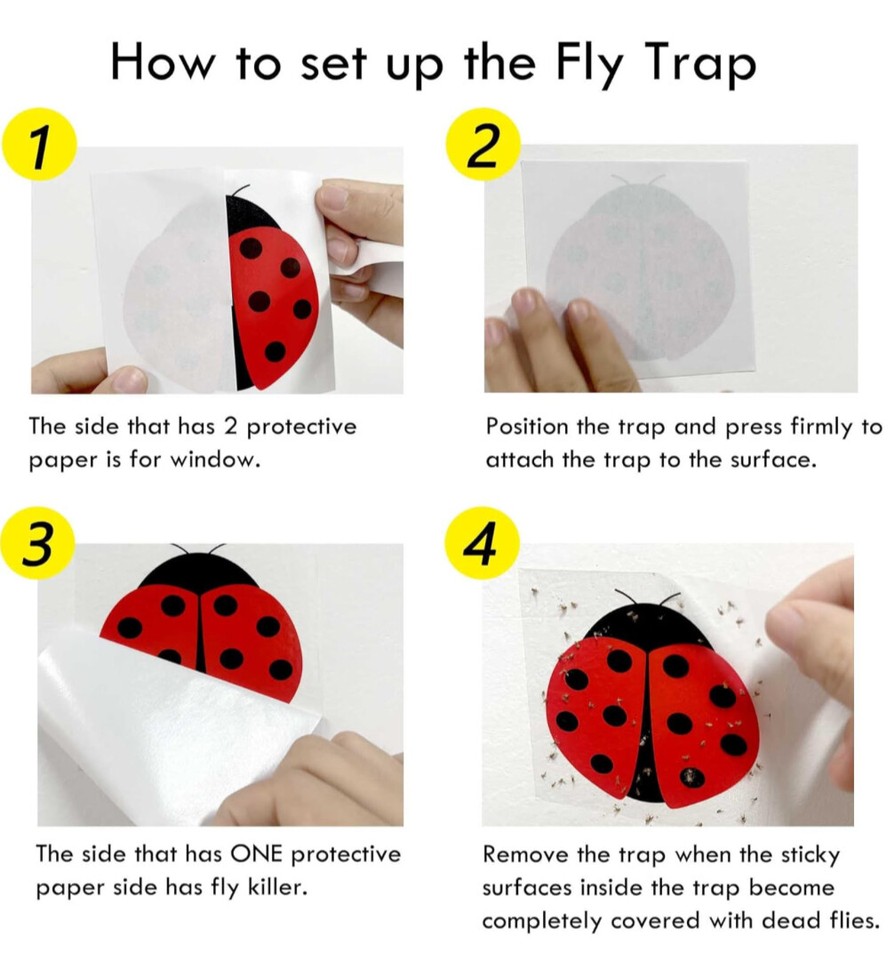 How to set up the Fly Trap

1

The side that has 2 protective paper is for window.

2

Position the trap and press firmly to attach the trap to the surface.

3

The side that has ONE protective paper side has fly killer.

4

Remove the trap when the sticky surfaces inside the trap become completely covered with dead flies.