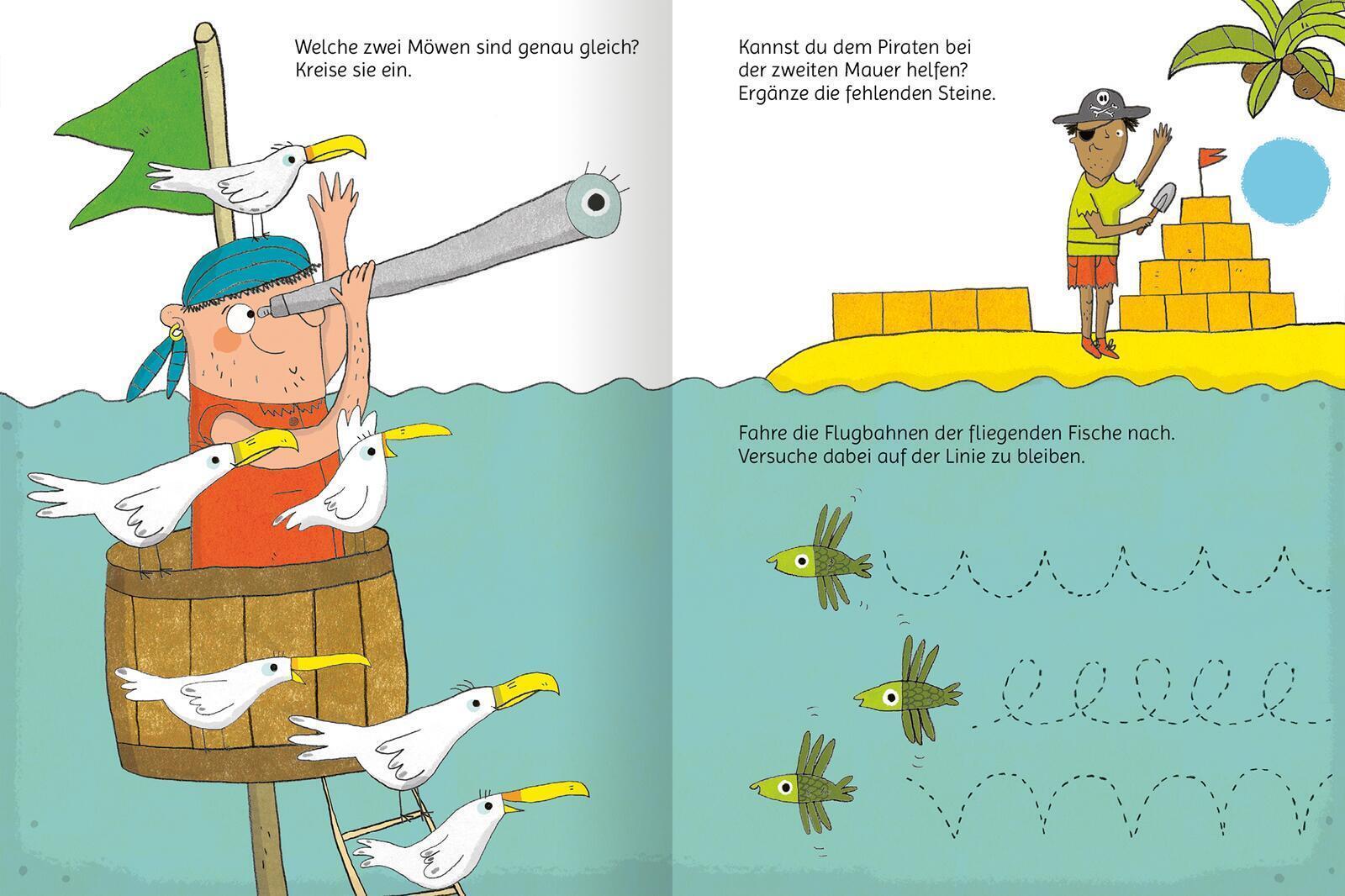 Welche zwei Möwen sind genau gleich?
Kreise sie ein.

Kannst du dem Piraten bei
der zweiten Mauer helfen?
Ergänze die fehlenden Steine.

Fahre die Flugbahnen der fliegenden Fische nach.
Versuche dabei auf der Linie zu bleiben.