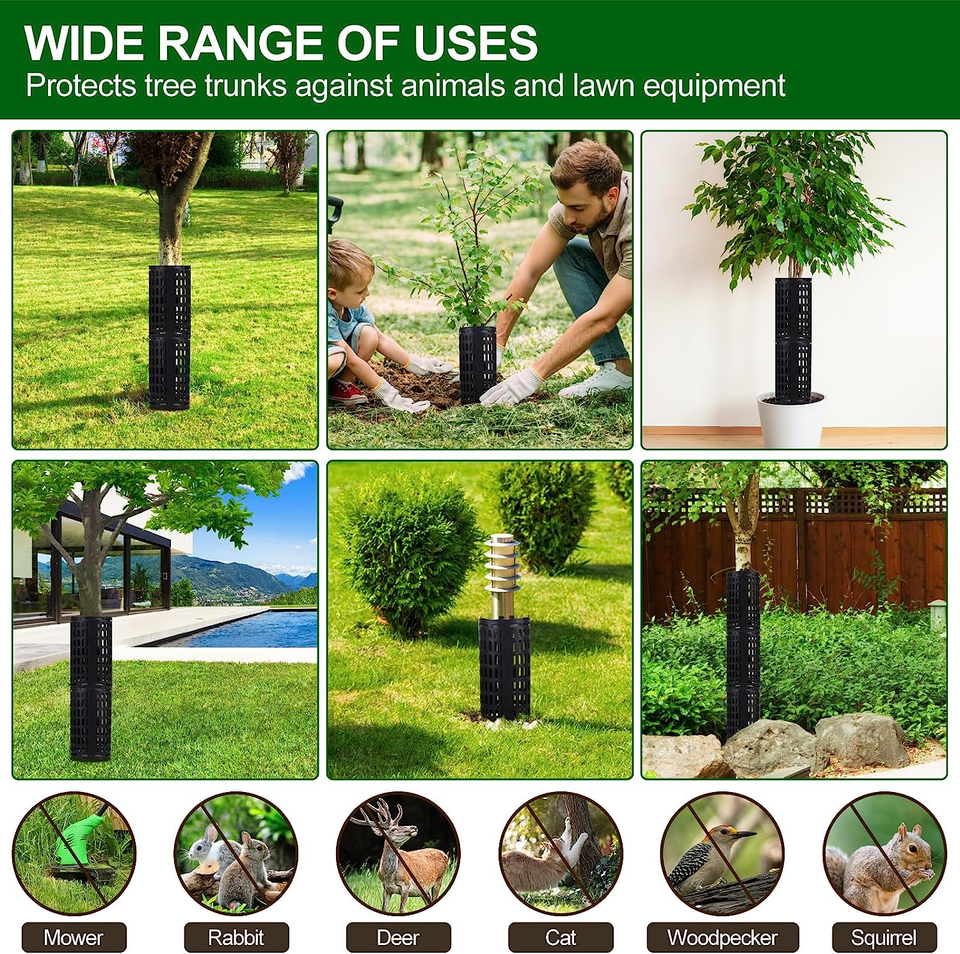 WIDE RANGE OF USES
Protects tree trunks against animals and lawn equipment

Mower
Rabbit
Deer
Cat
Woodpecker
Squirrel