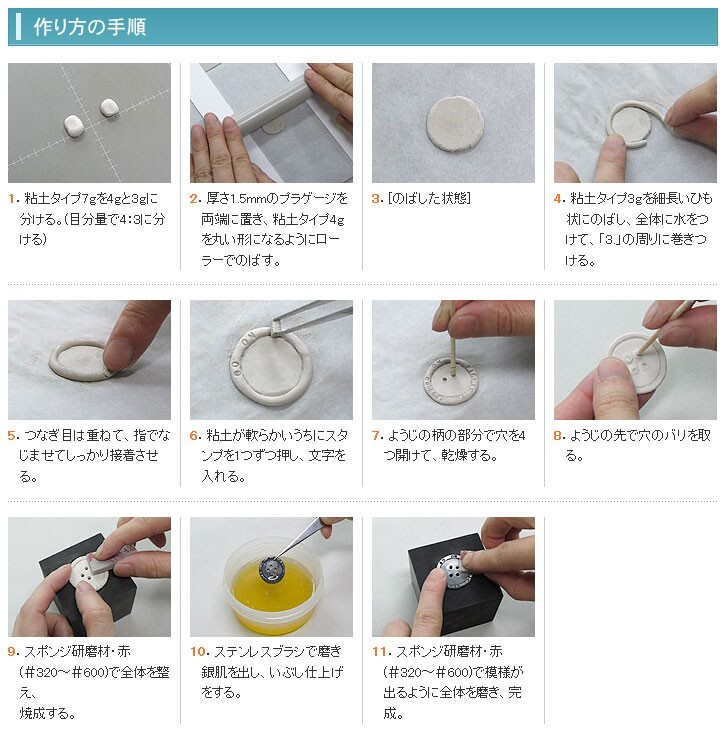 作り方の手順

1. 粘土タイプ7gを4gと3gに分ける。(目分量で4:3に分ける)

2. 厚さ1.5mmのプラゲージを両端に置き、粘土タイプ4gを丸い形になるようにローラーでのばす。

3. [のばした状態]

4. 粘土タイプ3gを細長いひも状にのばし、全体に水をつけて、「3.」の周りに巻きつける。

5. つなぎ目は重ねて、指でなじませてしっかり接着させる。

6. 粘土が軟らかいうちにスタンプを1つずつ押し、文字を入れる。

7. ようじの柄の部分で穴を4つ開けて、乾燥する。

8. ようじの先で穴のバリを取る。

9. スポンジ研磨材・赤(#320～#600)で全体を整え、焼成する。

10. ステンレスブラシで磨き銀肌を出し、いぶし仕上げをする。

11. スポンジ研磨材・赤(#320～#600)で模様が出るように全体を磨き、完成。