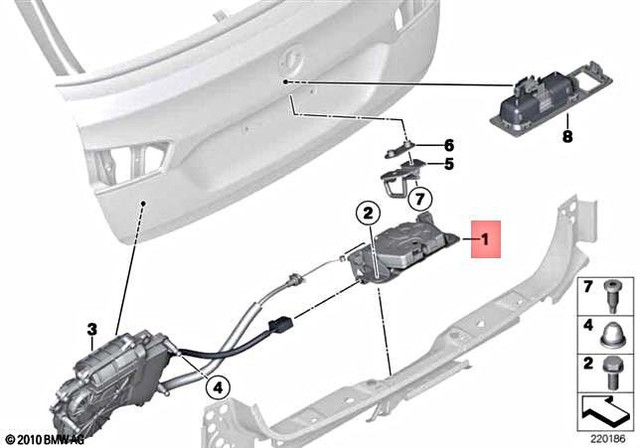 8
6
5
7
2
1
3
4
7
4
2
© 2010 BMW AG
220186