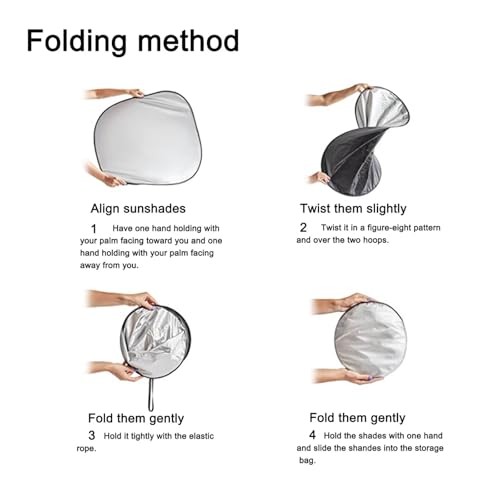 Folding method

Align sunshades

1 Have one hand holding with your palm facing toward you and one hand holding with your palm facing away from you.

Twist them slightly

2 Twist it in a figure-eight pattern and over the two hoops.

Fold them gently

3 Hold it tightly with the elastic rope.

Fold them gently

4 Hold the shades with one hand and slide the shandes into the storage bag.