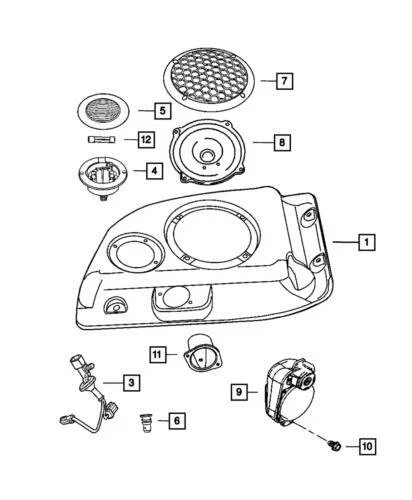 7
5
12
8
4
1
11
3
9
6
10