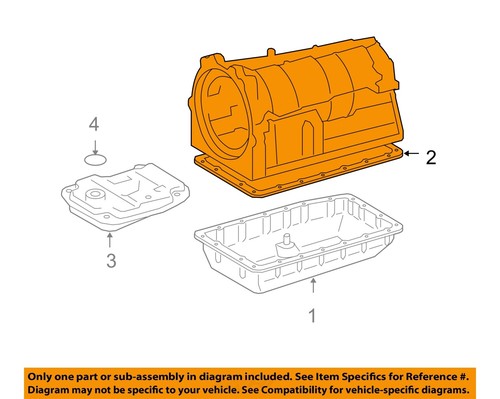 4

2

3

1

Only one part or sub-assembly in diagram included. See Item Specifics for Reference #.
Diagram may not be specific to your vehicle. See Compatibility for vehicle-specific diagrams.