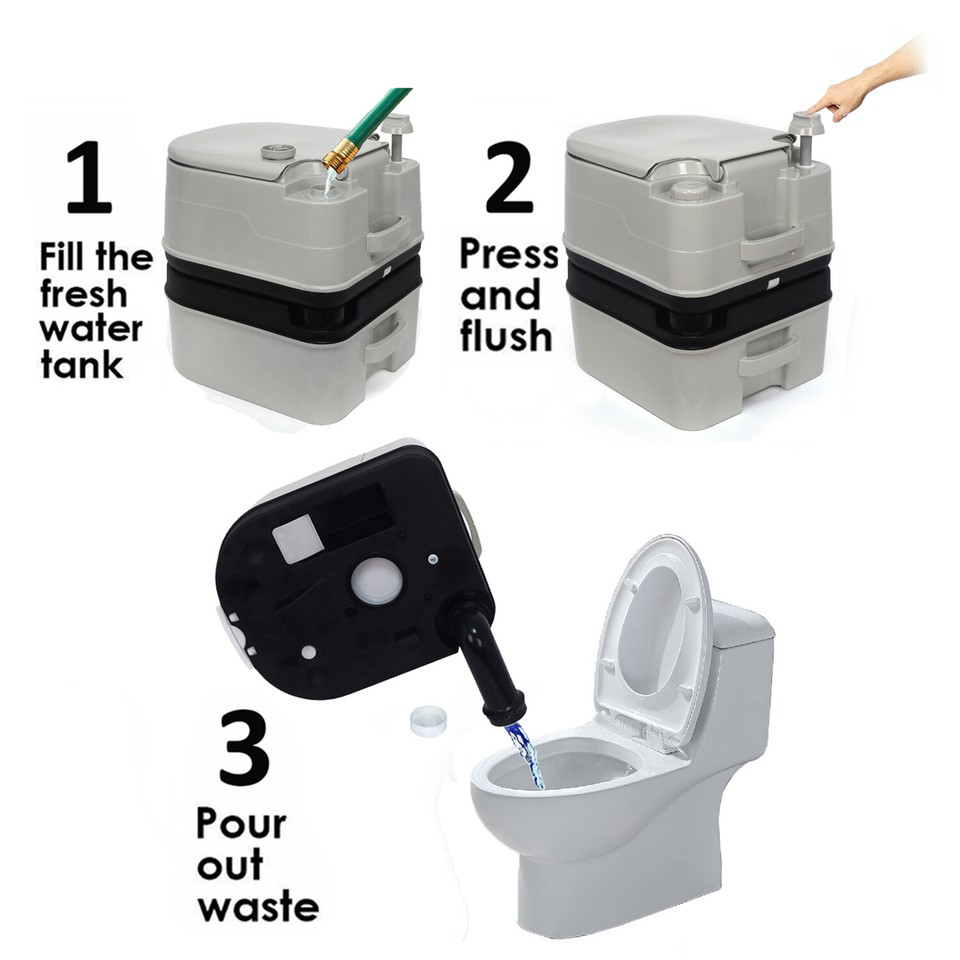 1
Fill the fresh water tank

2
Press and flush

3
Pour out waste