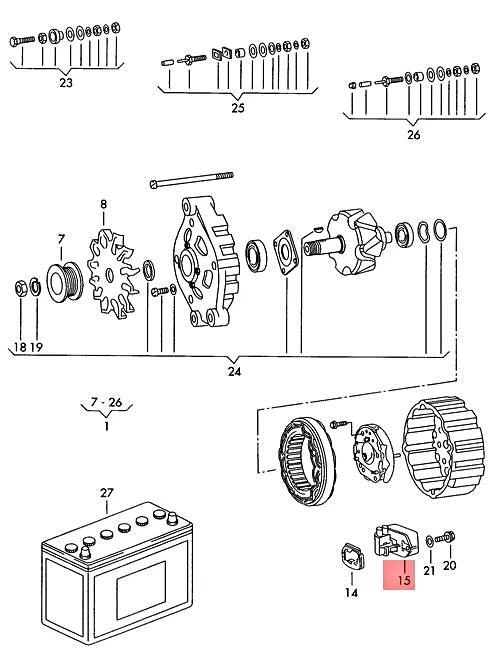 23

25

26

8

7

18 19

24

7 - 26

1

27

14

15

21

20