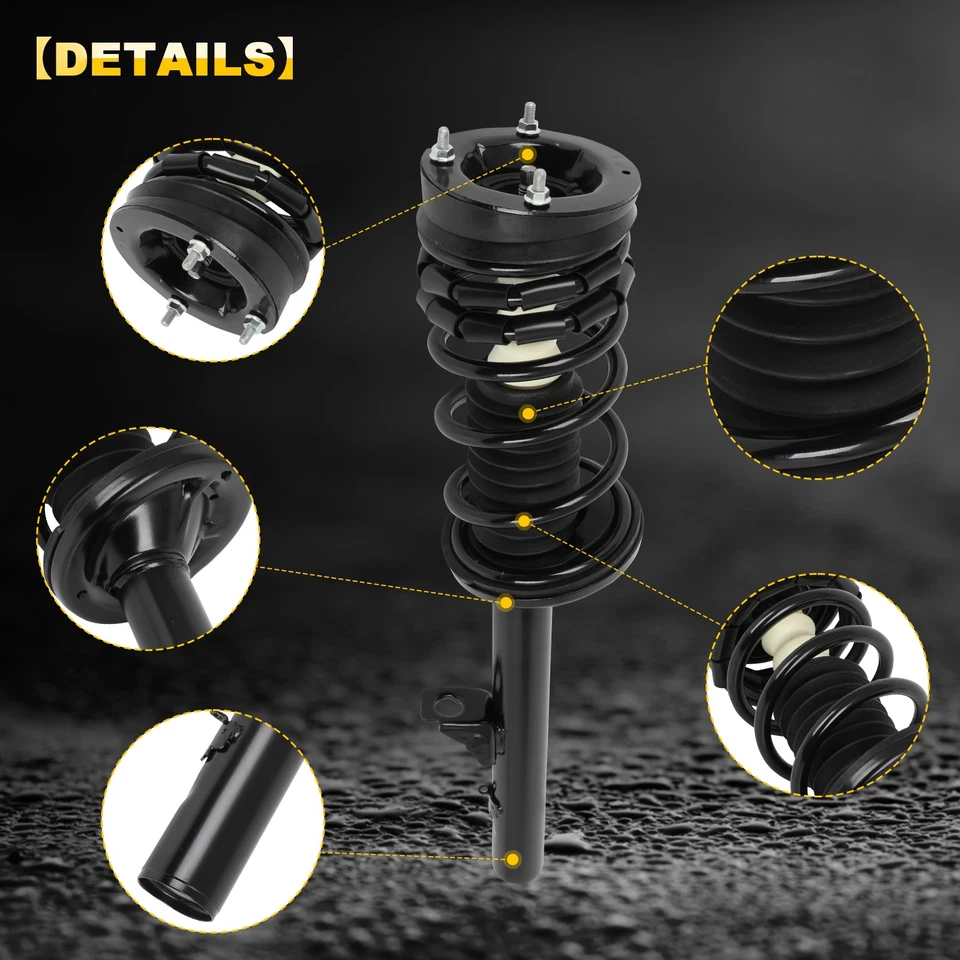 【DETAILS】