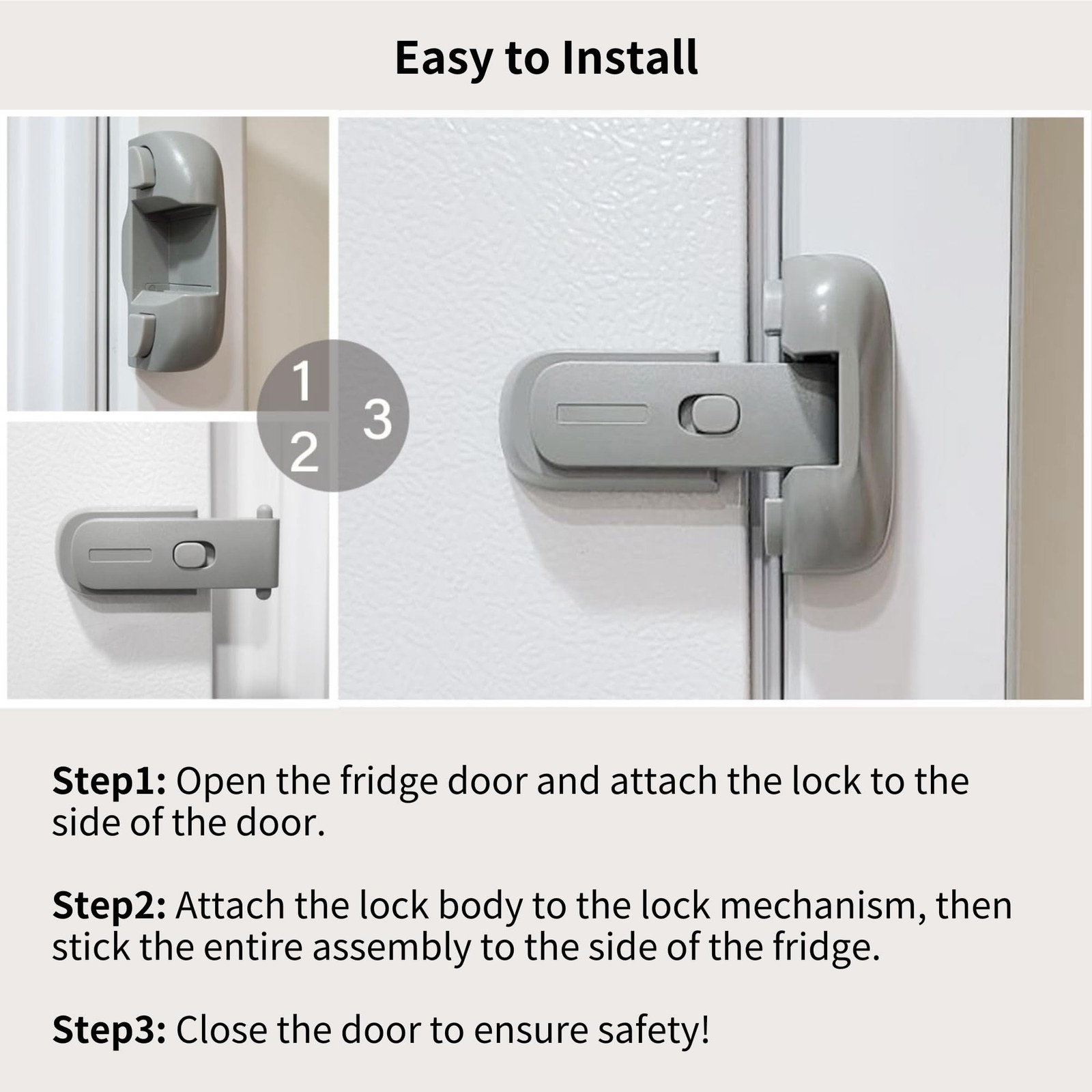 Easy to Install

1
2
3

Step1: Open the fridge door and attach the lock to the side of the door.

Step2: Attach the lock body to the lock mechanism, then stick the entire assembly to the side of the fridge.

Step3: Close the door to ensure safety!