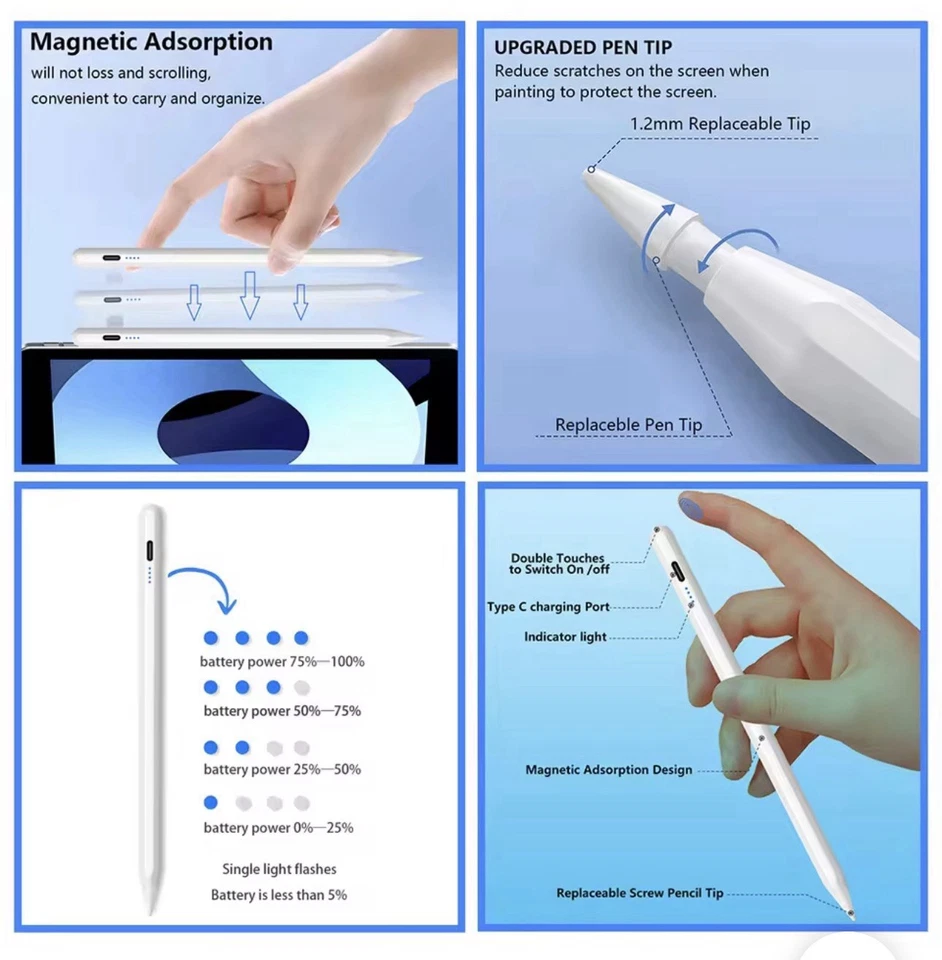 Magnetic Adsorption
will not loss and scrolling, convenient to carry and organize.

UPGRADED PEN TIP
Reduce scratches on the screen when painting to protect the screen.

1.2mm Replaceable Tip

Replaceble Pen Tip

battery power 75%—100%

battery power 50%—75%

battery power 25%—50%

battery power 0%—25%

Single light flashes
Battery is less than 5%

Double Touches to Switch On /off

Type C charging Port

Indicator light

Magnetic Adsorption Design

Replaceable Screw Pencil Tip