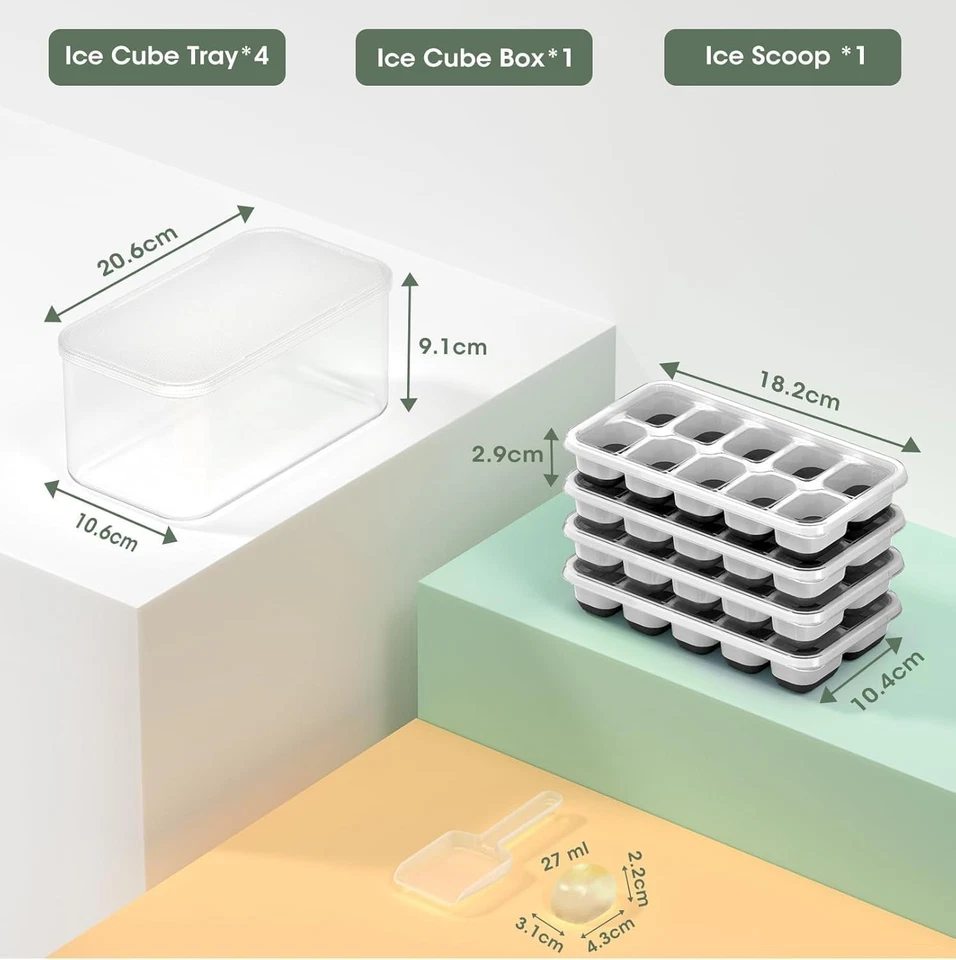 Ice Cube Tray*4

Ice Cube Box*1

Ice Scoop *1

20.6cm

9.1cm

10.6cm

18.2cm

2.9cm

10.4cm

27 ml

2.2cm

3.1cm

4.3cm