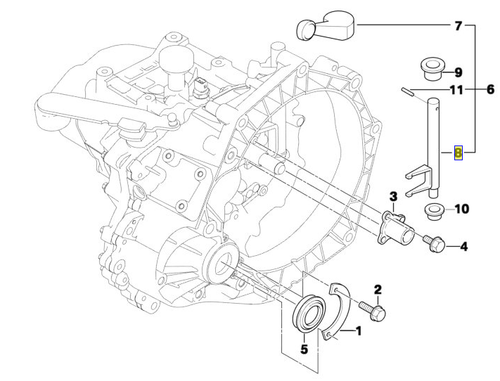 7
9
11
6
8
3
10
4
2
1
5