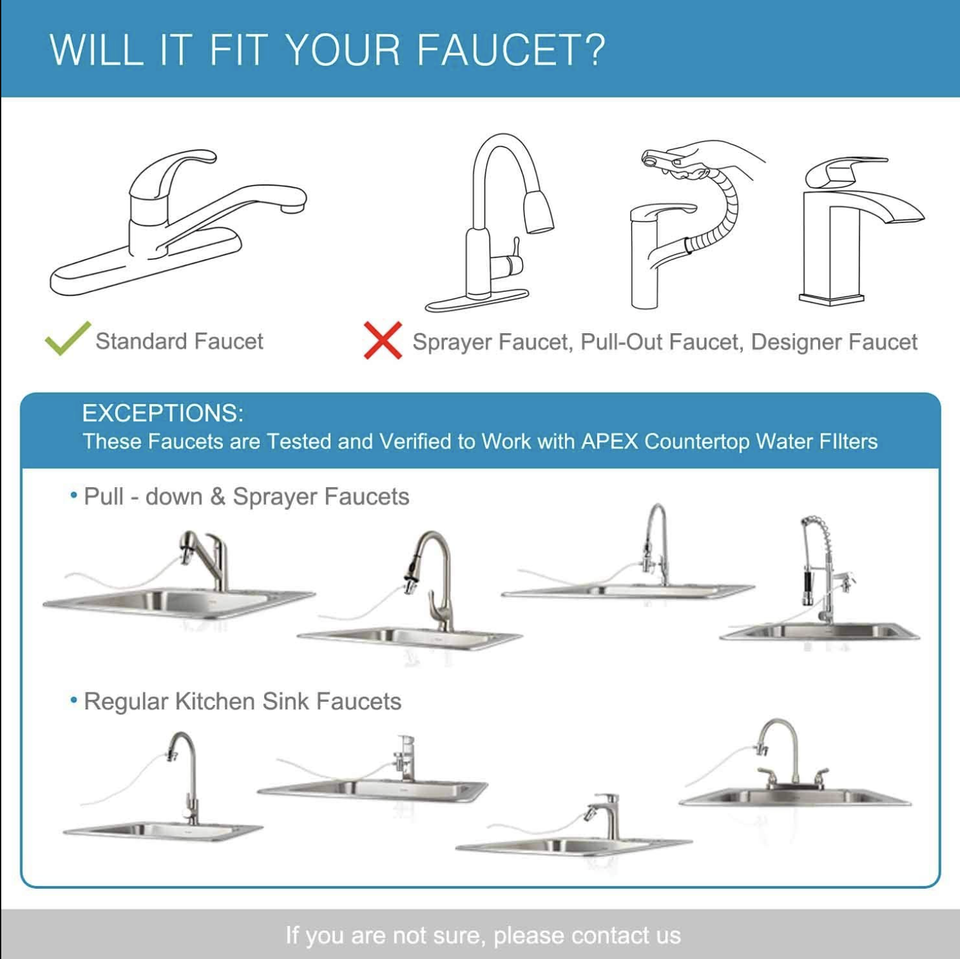 WILL IT FIT YOUR FAUCET?

Standard Faucet

Sprayer Faucet, Pull-Out Faucet, Designer Faucet

EXCEPTIONS:
These Faucets are Tested and Verified to Work with APEX Countertop Water FIlters

• Pull - down & Sprayer Faucets

• Regular Kitchen Sink Faucets

If you are not sure, please contact us