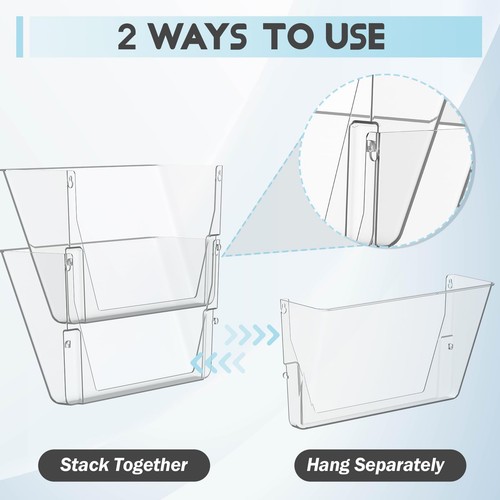 2 WAYS TO USE

Stack Together

Hang Separately