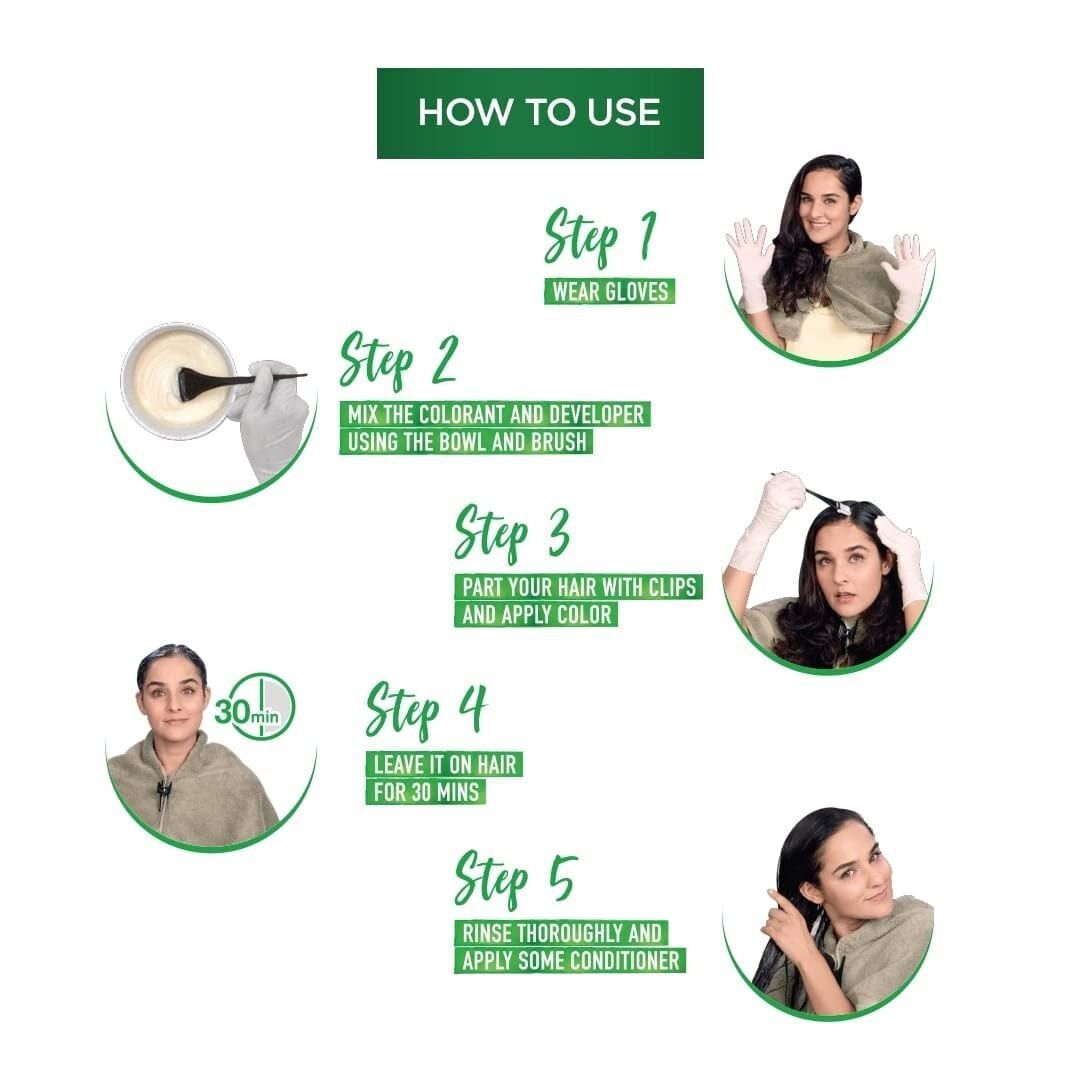 HOW TO USE

Step 1
WEAR GLOVES

Step 2
MIX THE COLORANT AND DEVELOPER USING THE BOWL AND BRUSH

Step 3
PART YOUR HAIR WITH CLIPS AND APPLY COLOR

30 min

Step 4
LEAVE IT ON HAIR FOR 30 MINS

Step 5
RINSE THOROUGHLY AND APPLY SOME CONDITIONER