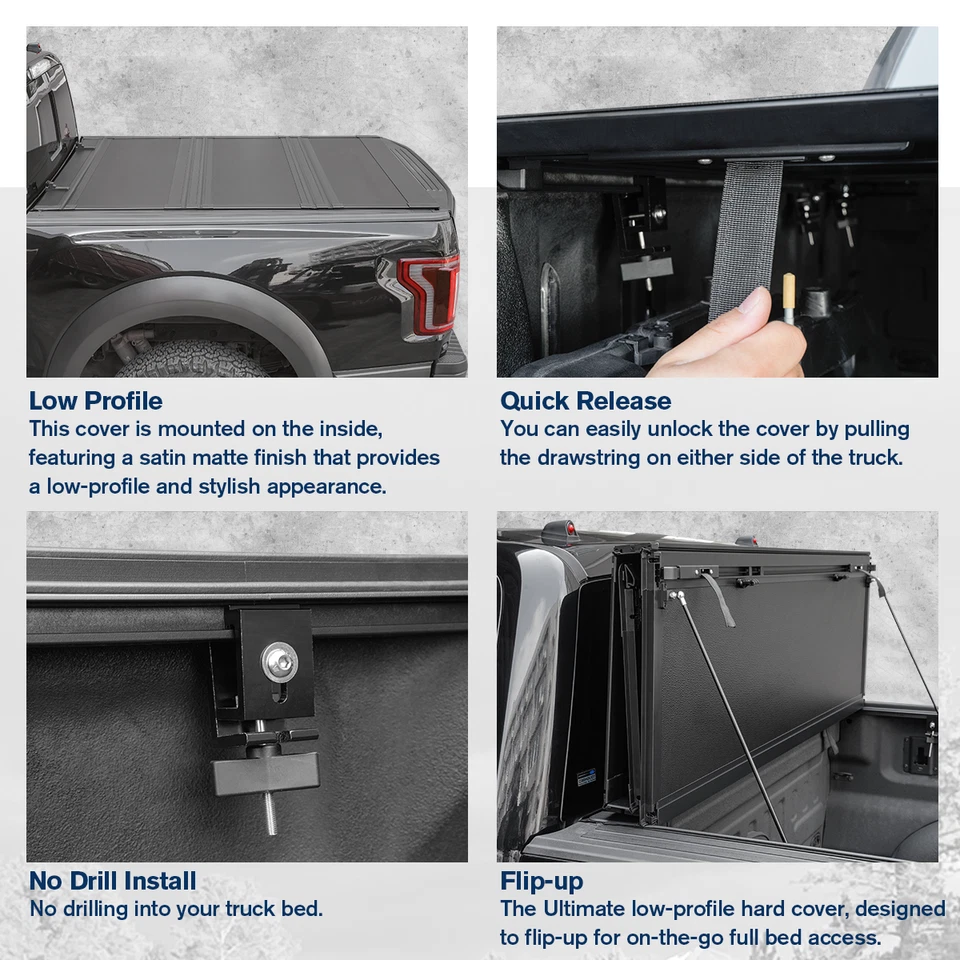 Low Profile
This cover is mounted on the inside, featuring a satin matte finish that provides a low-profile and stylish appearance.

Quick Release
You can easily unlock the cover by pulling the drawstring on either side of the truck.

No Drill Install
No drilling into your truck bed.

Flip-up
The Ultimate low-profile hard cover, designed to flip-up for on-the-go full bed access.